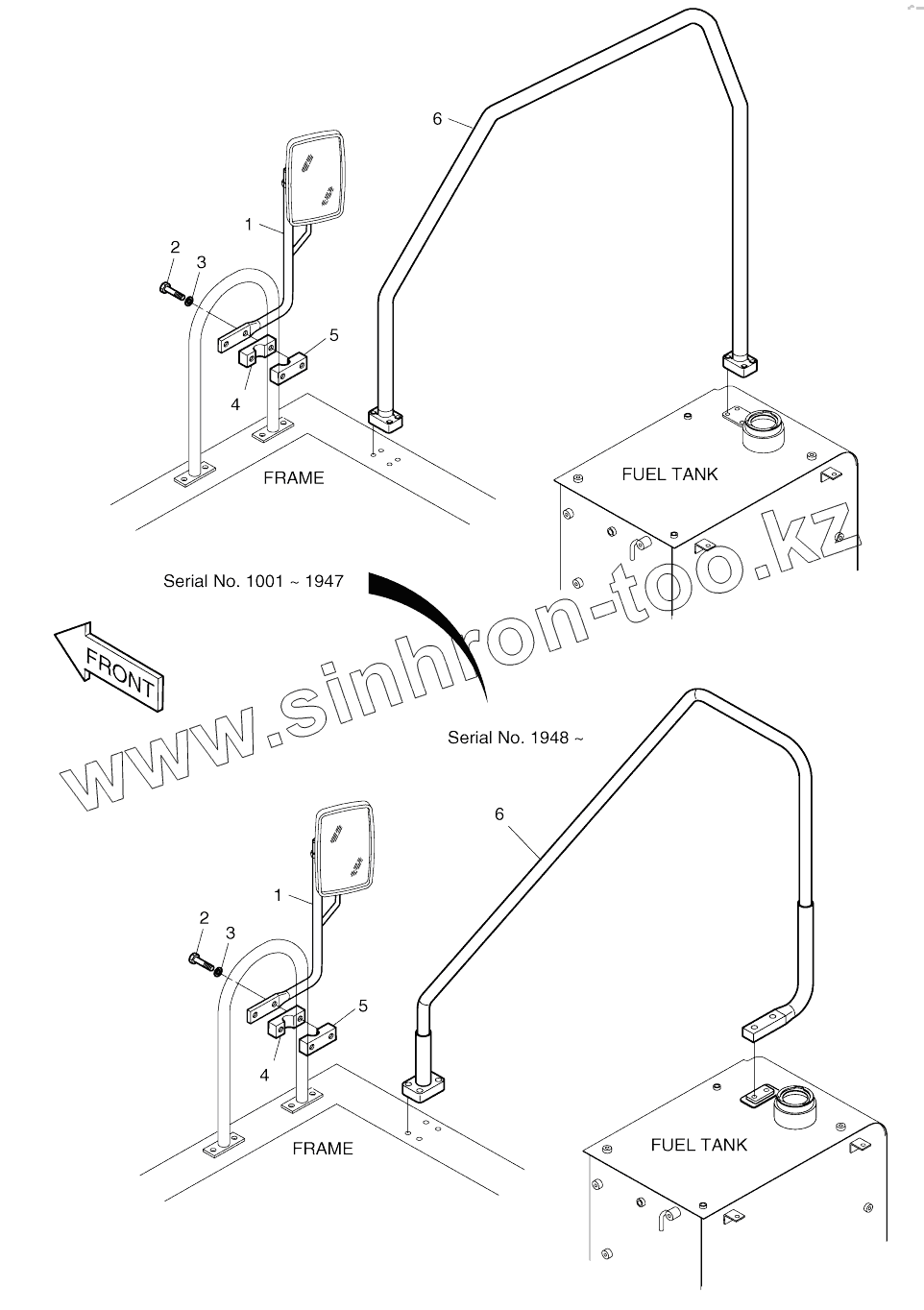 6
1
2
3
5
4
FRAME
FUEL TANK
Serial No. 1001 ~ 1947
FRONT
www.sinhron-too.kz
Serial No. 1948 ~
6
1
2
3
5
4
FRAME
FUEL TANK