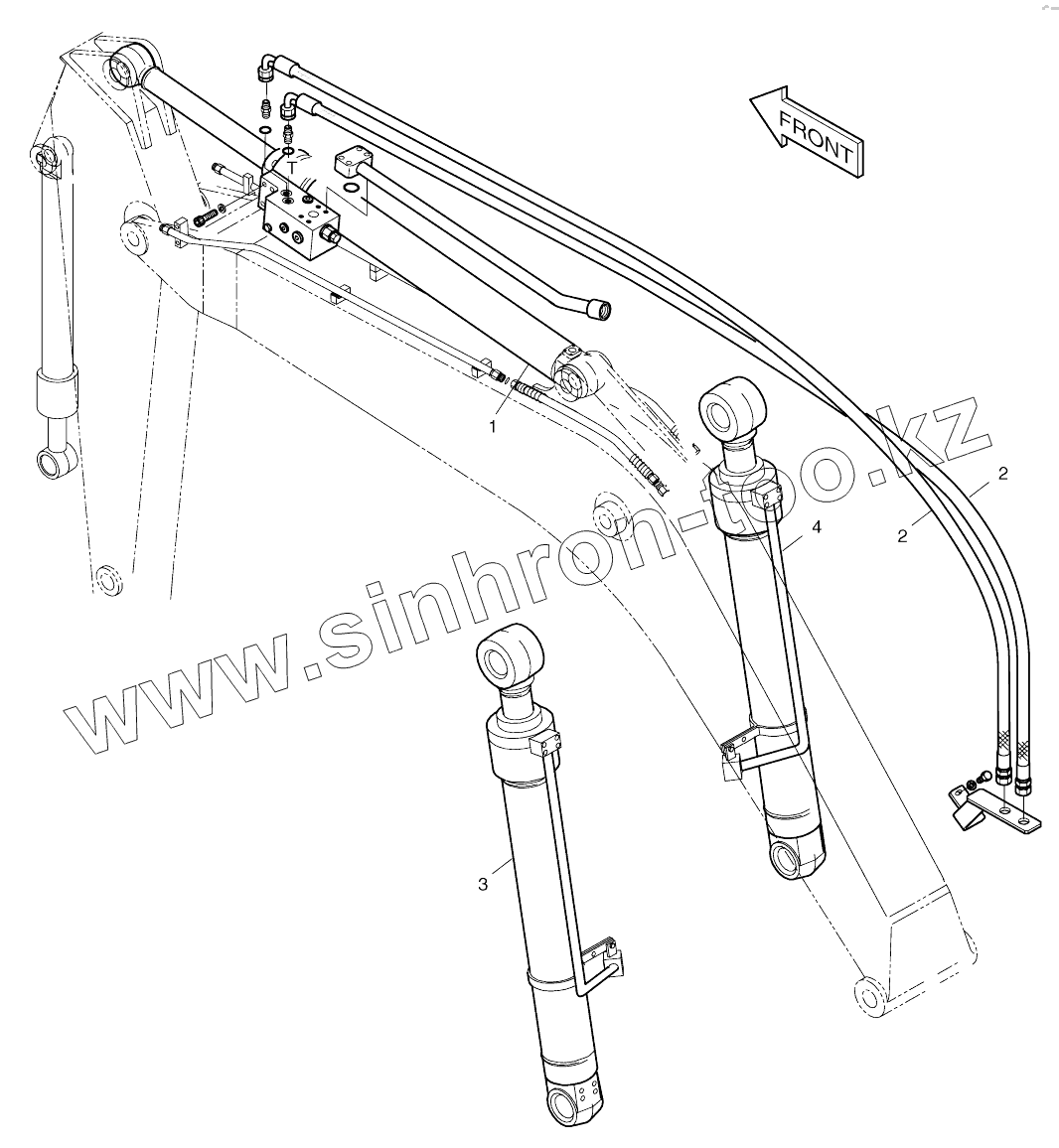 FRONT
T
1
2
2
4
3
www.sinhron-too.kz