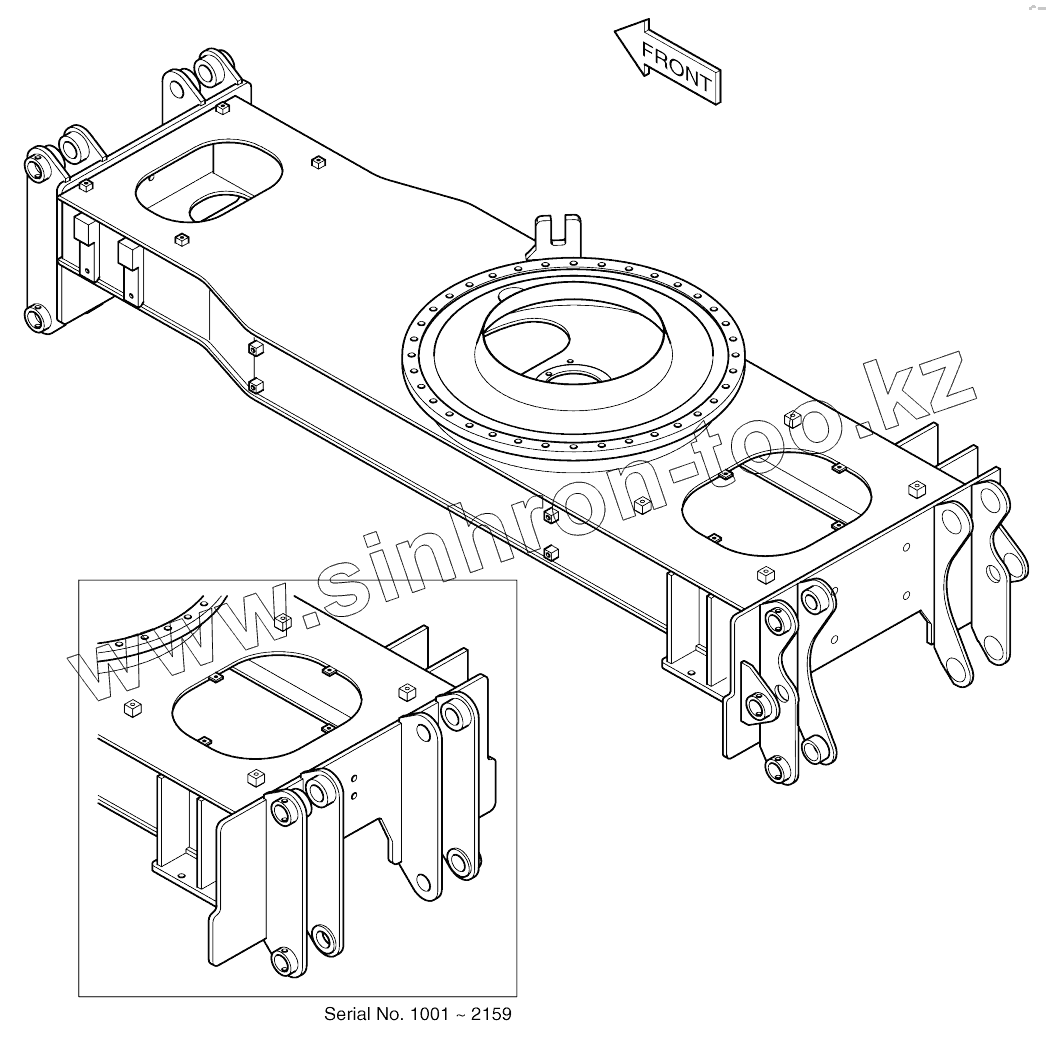 FRONT

www.sinhron-too.kz

Serial No. 1001 ~ 2159