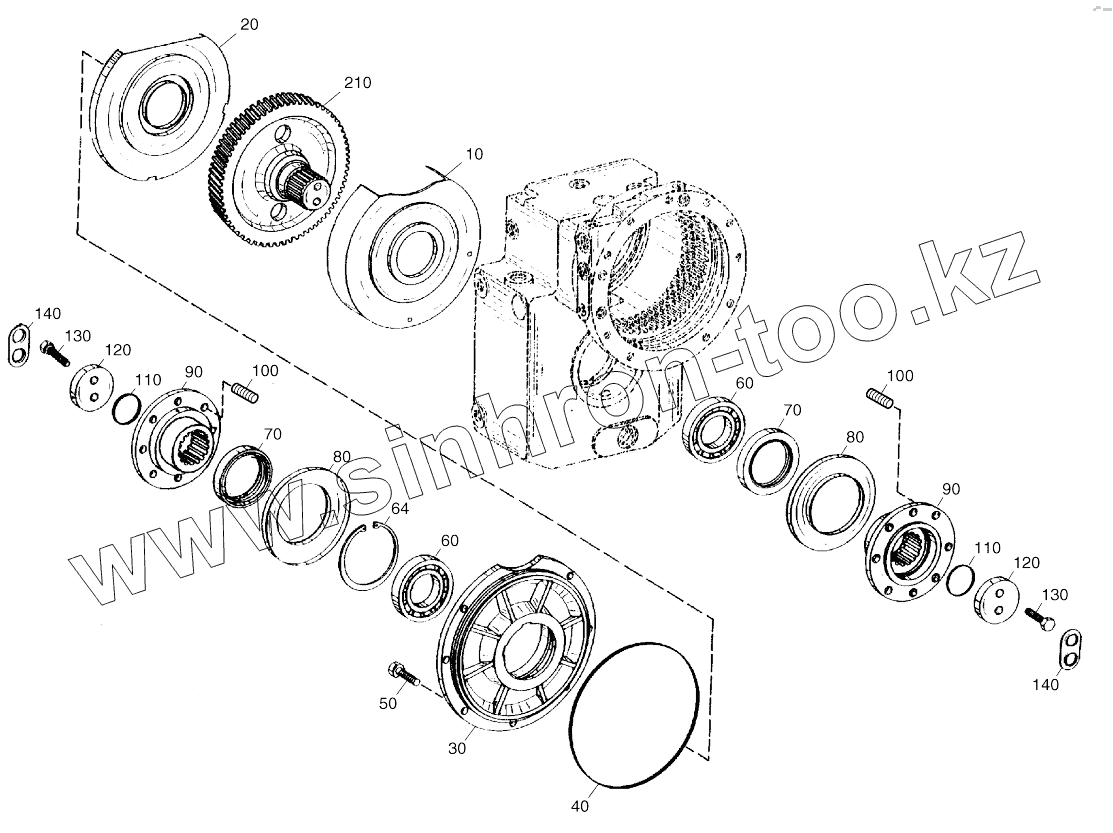 20
210
10
140
130
120
110
90
100
70
80
64
60
50
30
40
60
70
80
100
90
110
120
130
140
www.sinhron-too.kz