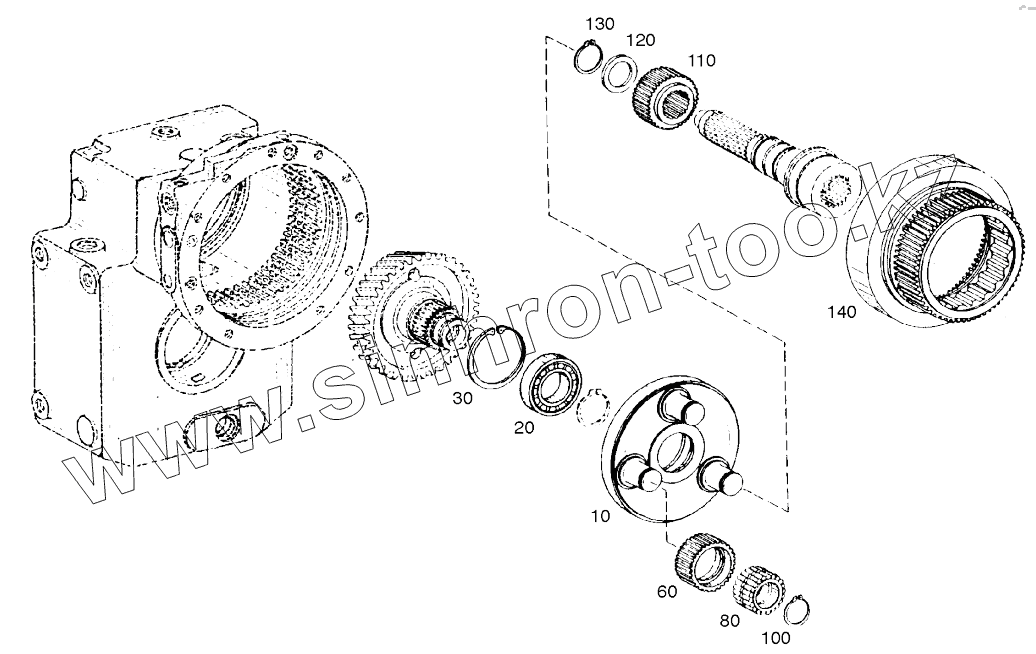 130
120
110
140
30
20
10
60
80
100
www.simuron-too.kz