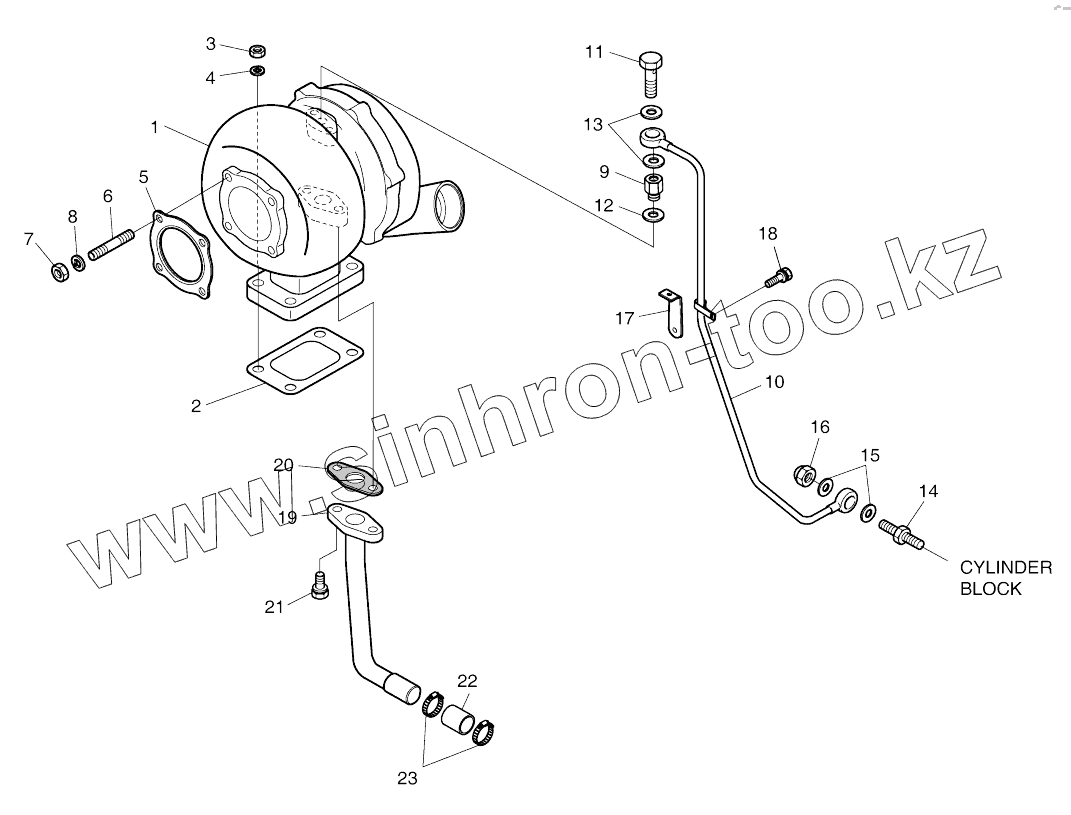 3
4
1
5
6
8
7
2
20
19
21
22
23
11
13
9
12
18
17
10
16
15
14
CYLINDER BLOCK
www.sinhron-too.kz