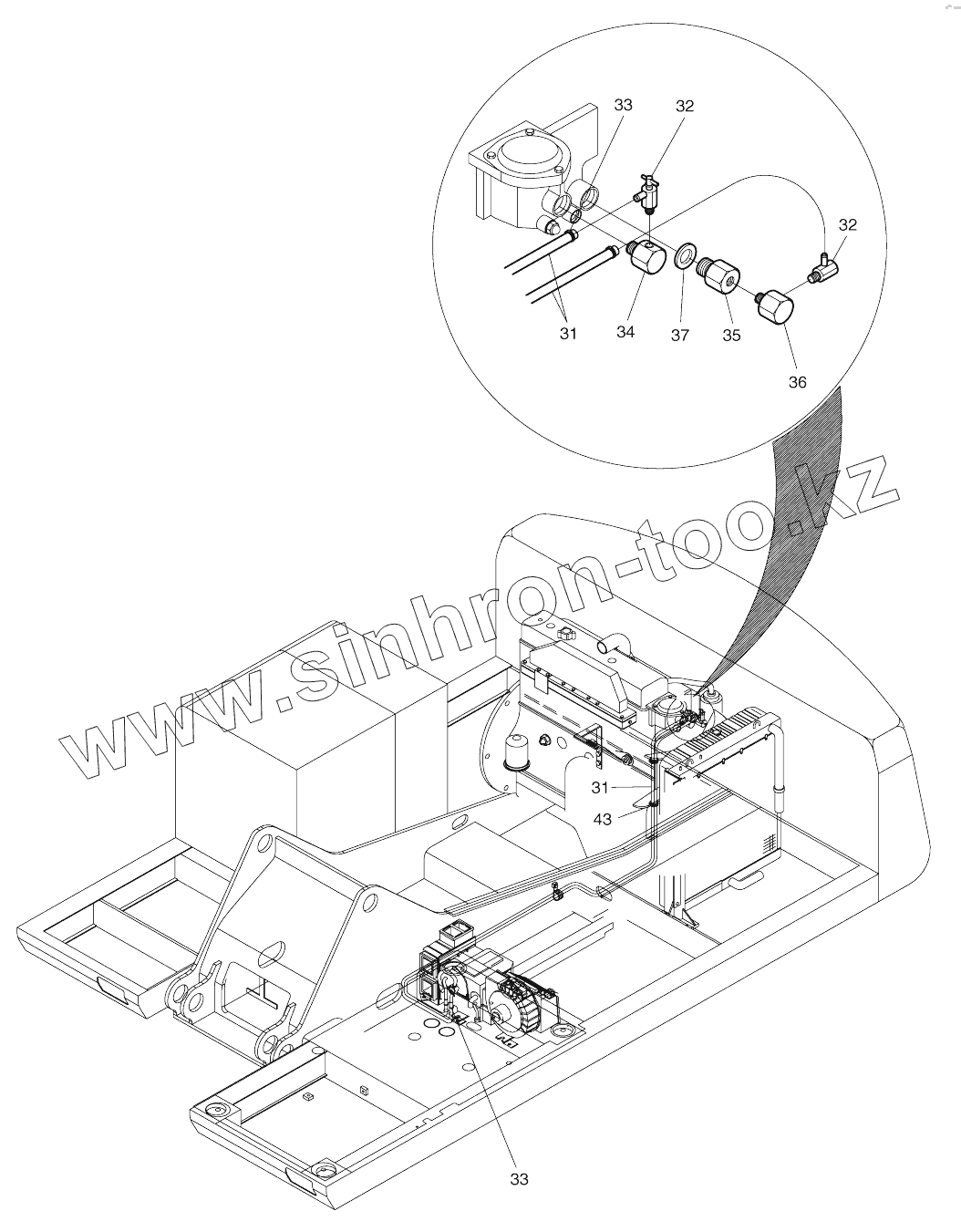 33
32
32
31
34
37
35
36
www.sinhron-too.kz
31
43
33