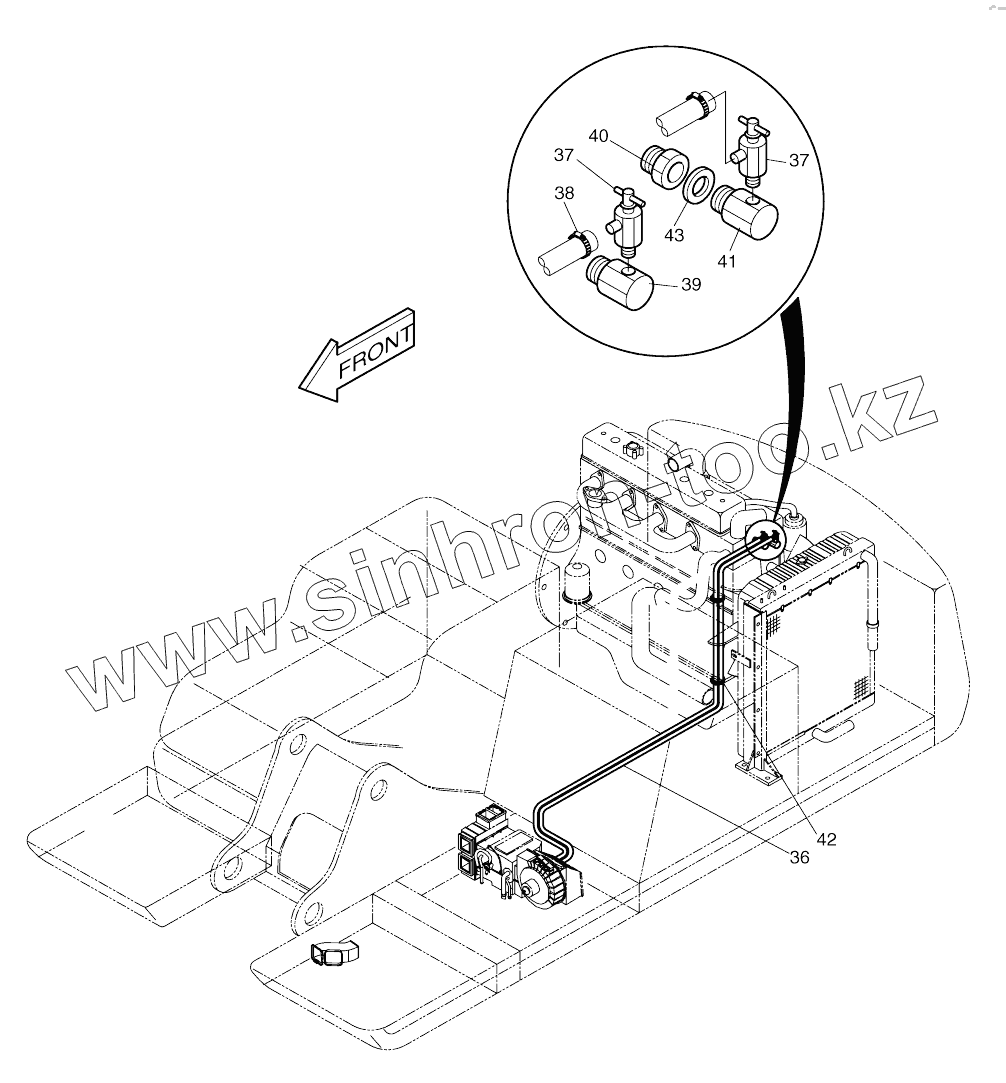 40
37
37
38
43
41
39
FRONT
www.sinhron-too.kz
42
36