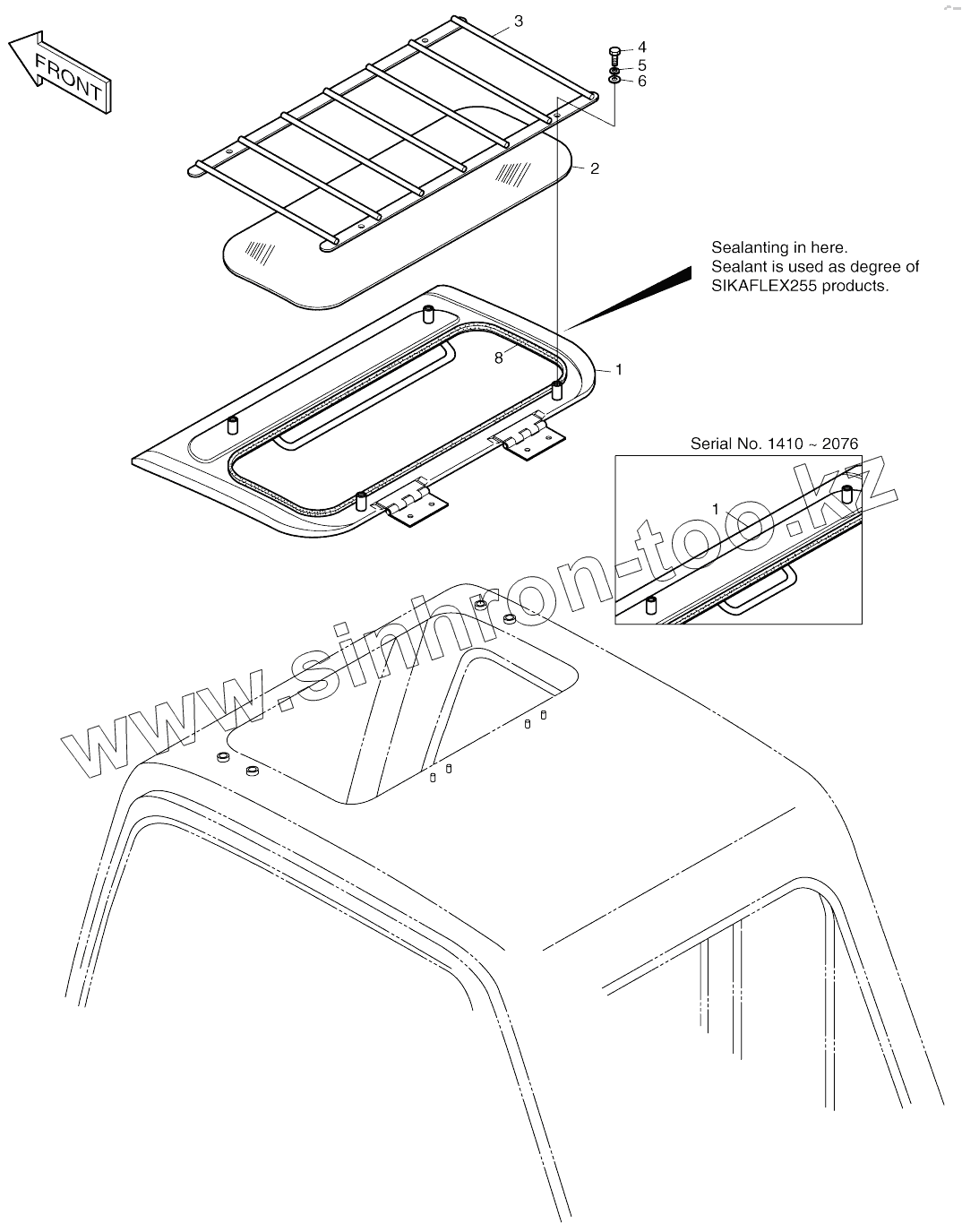 FRONT

3

4
5
6

2

Sealanting in here.
Sealant is used as degree of
SIKAFLEX255 products.

8

1

Serial No. 1410 ~ 2076

1

www.sinhron-too.kz