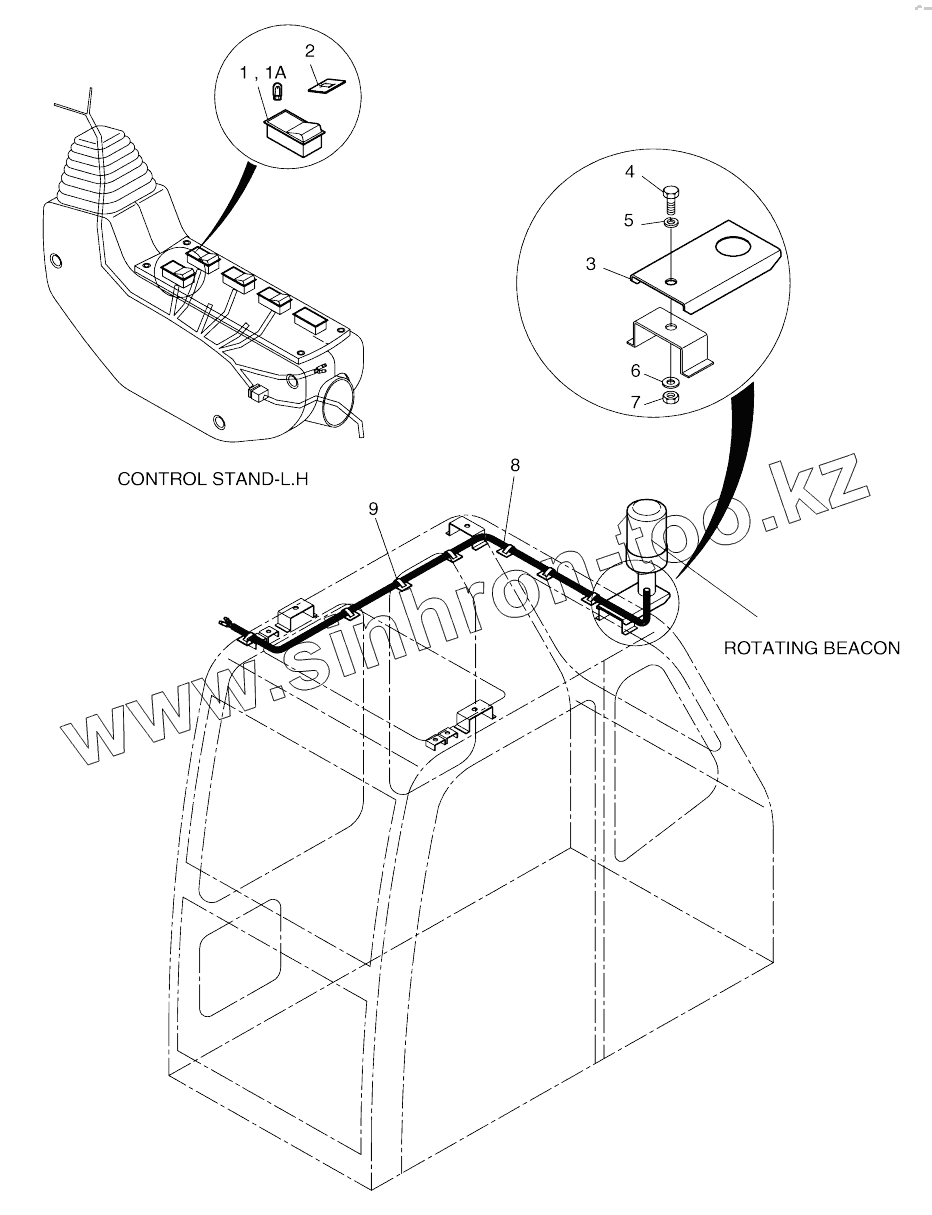 1 , 1A
2
4
5
3
6
7
CONTROL STAND-L.H
8
9
ROTATING BEACON
www.sinhron-too.kz