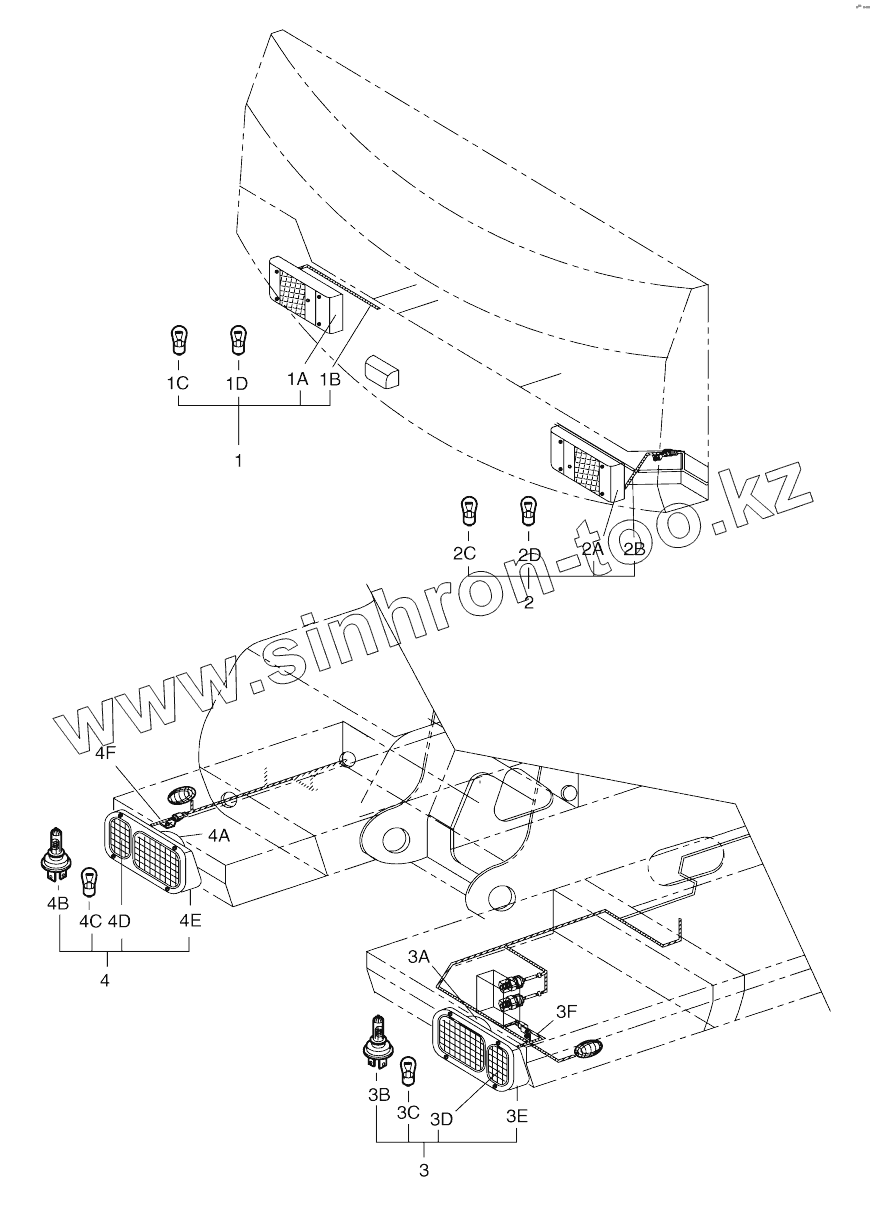 1C 1D 1A 1B
1
2C 2D 2A 2B
2
www.sinhron-too.kz
4F
4A
4B 4C 4D 4E
4
3A
3F
3B 3C 3D 3E
3