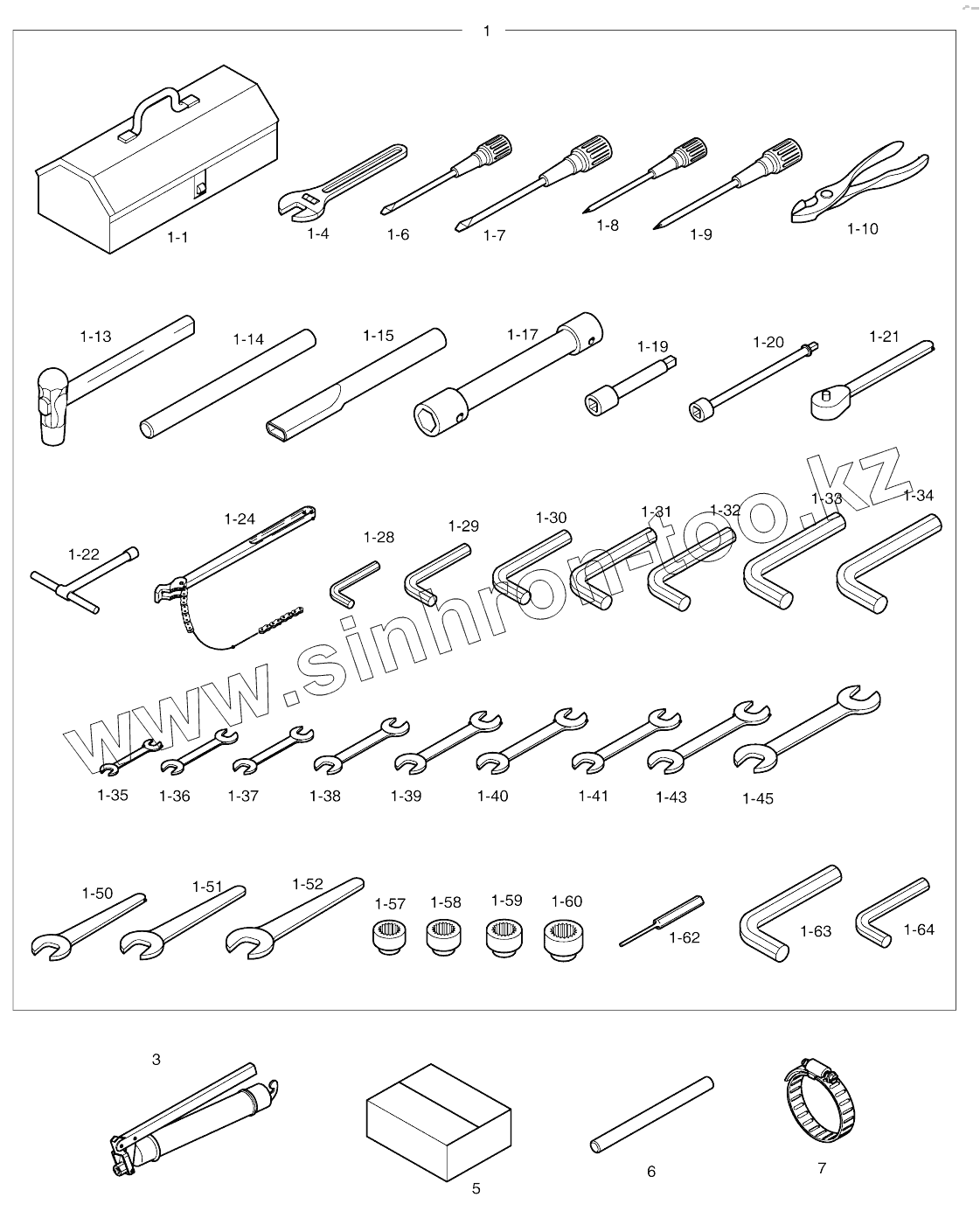 1

1-1
1-4
1-6
1-7
1-8
1-9
1-10

1-13
1-14
1-15
1-17
1-19
1-20
1-21

1-22
1-24
1-28
1-29
1-30
1-31
1-32
1-33
1-34

www.sinhron-too.kz

1-35
1-36
1-37
1-38
1-39
1-40
1-41
1-43
1-45

1-50
1-51
1-52
1-57
1-58
1-59
1-60
1-62
1-63
1-64

3
5
6
7