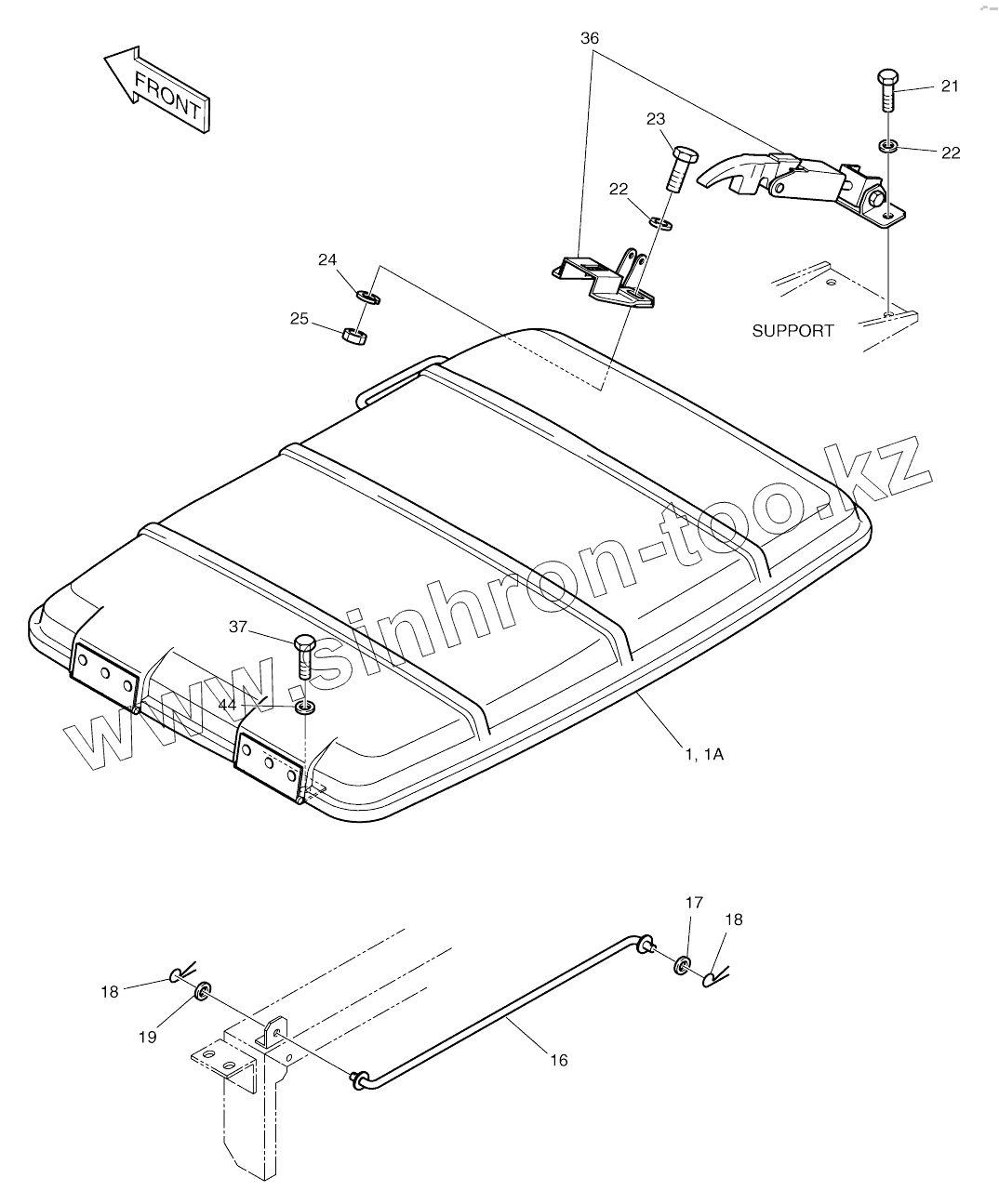 FRONT

36

21

23

22

22

24

25

SUPPORT

www.sinhron-too.kz

37

44

1, 1A

17

18

18

19

16