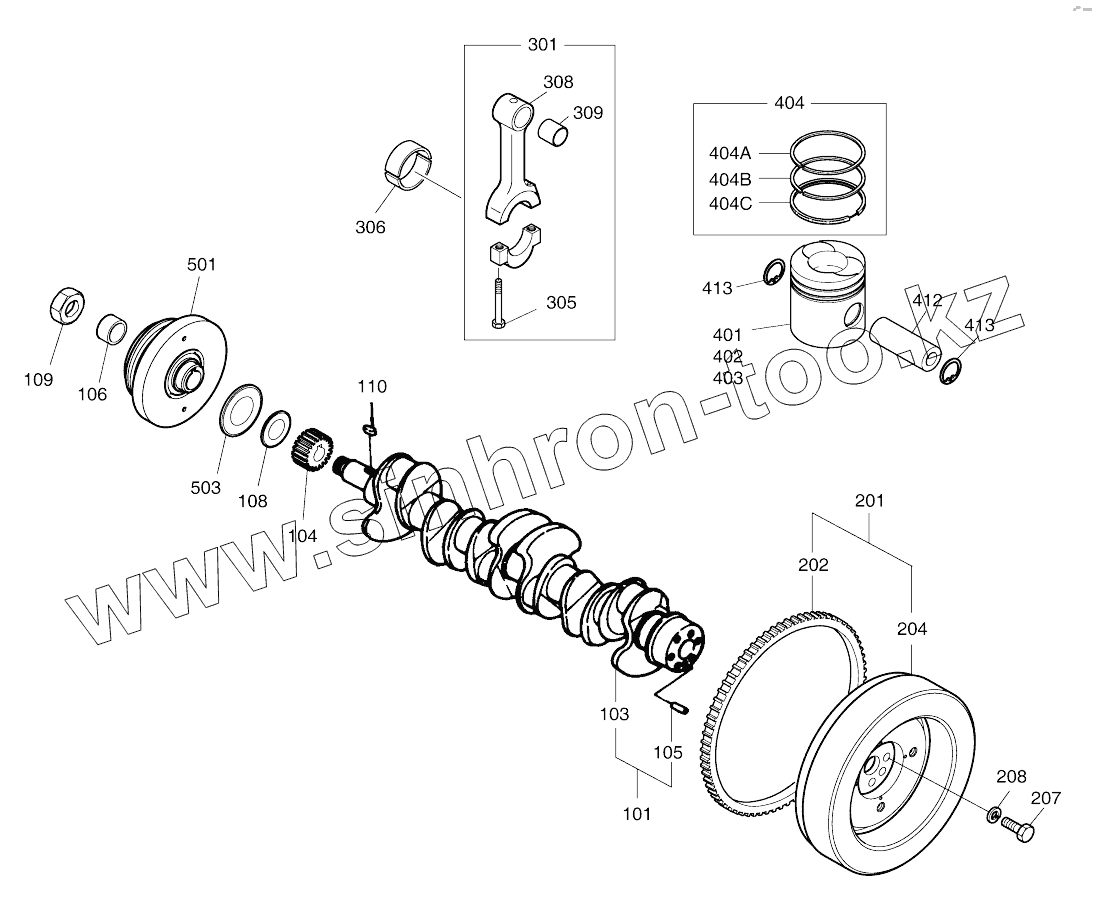 301
308
309
306
305
404
404A
404B
404C
413
412
413
401
402
403
501
109
106
110
503
108
104
www.sinhron-too.kz
201
202
204
103
105
101
208
207