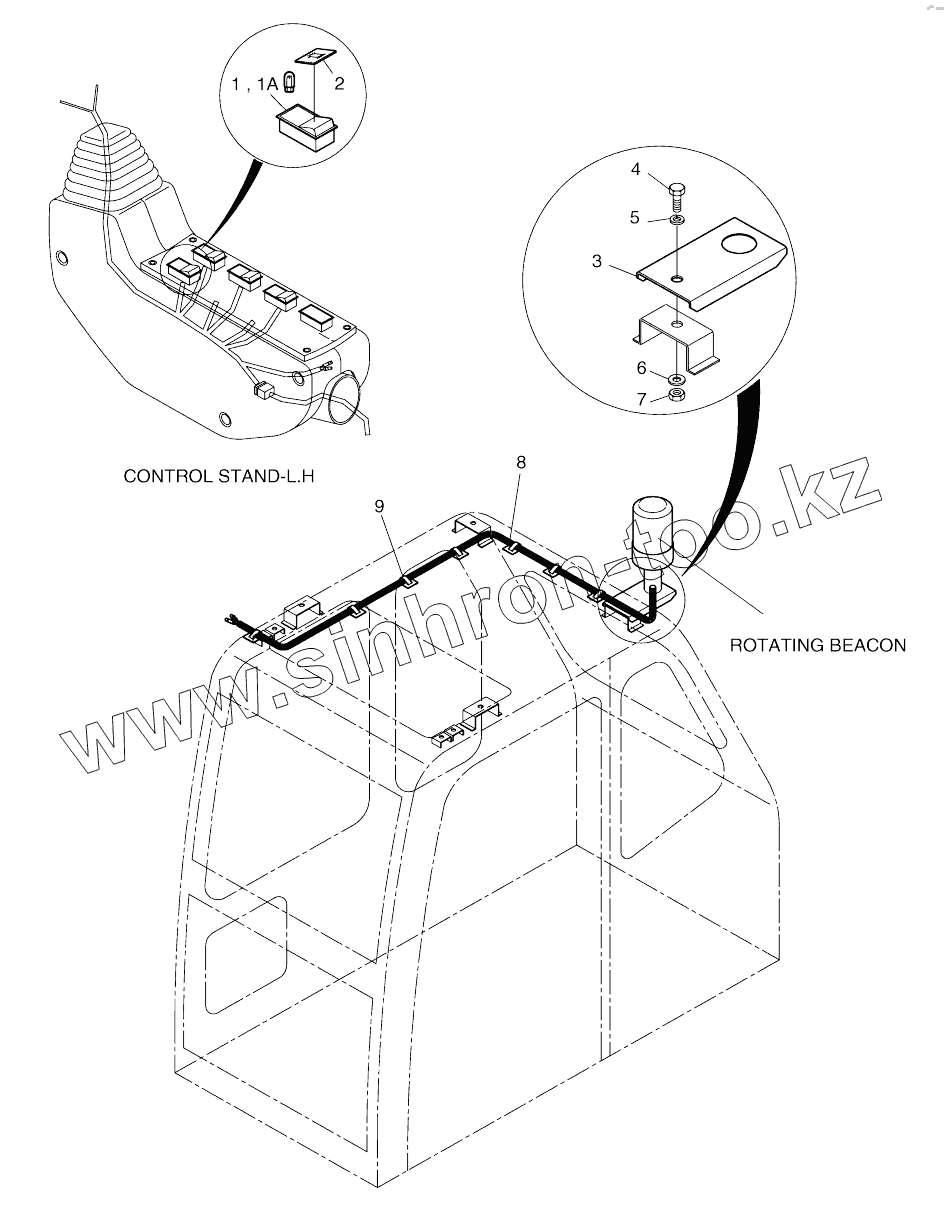 1 , 1A
2
4
5
3
6
7
CONTROL STAND-L.H
8
9
ROTATING BEACON
www.sinhron-too.kz