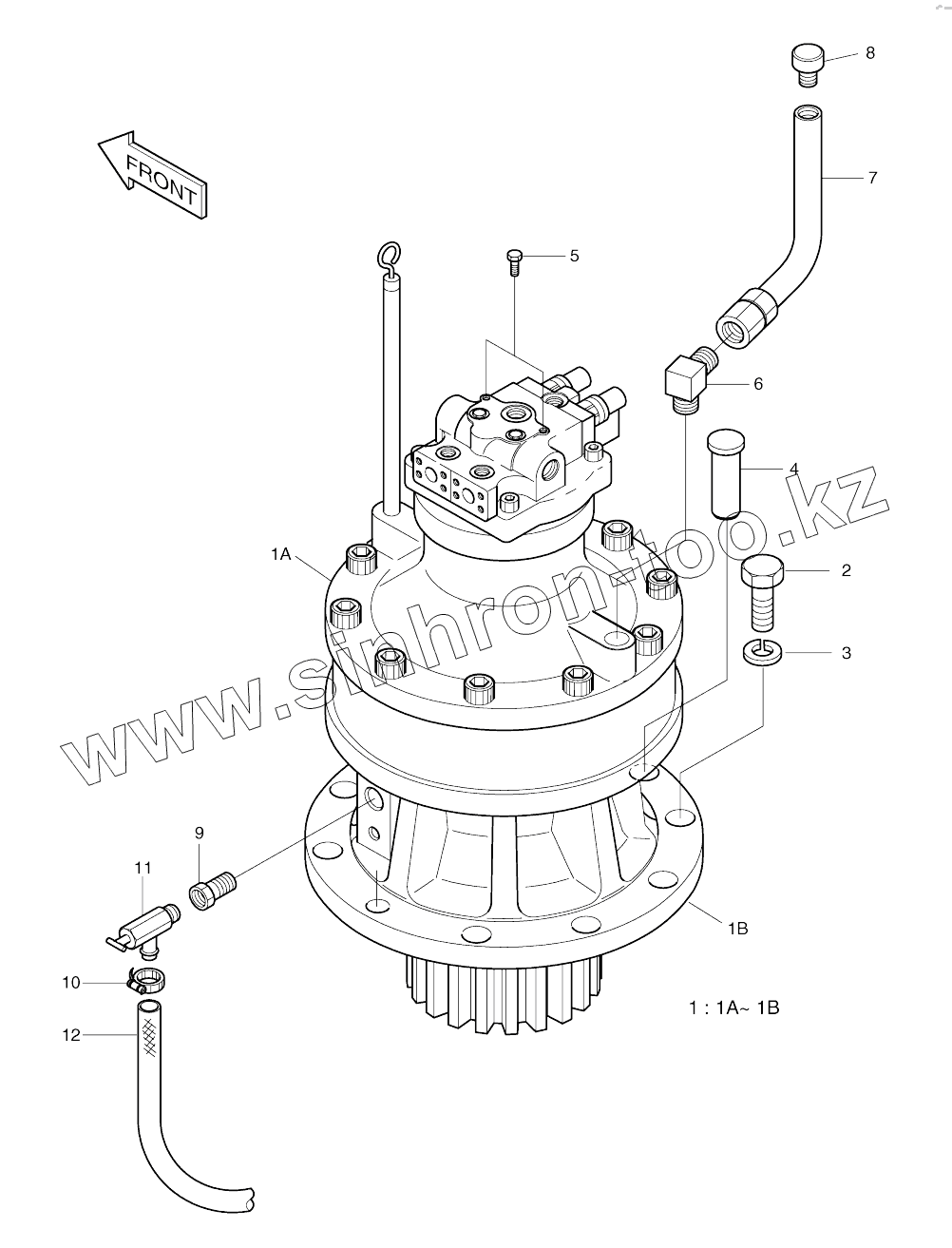 8

FRONT

7

5

6

4

1A

2

3

www.sinhron-too.kz

9

11

1B

10

1 : 1A~ 1B

12