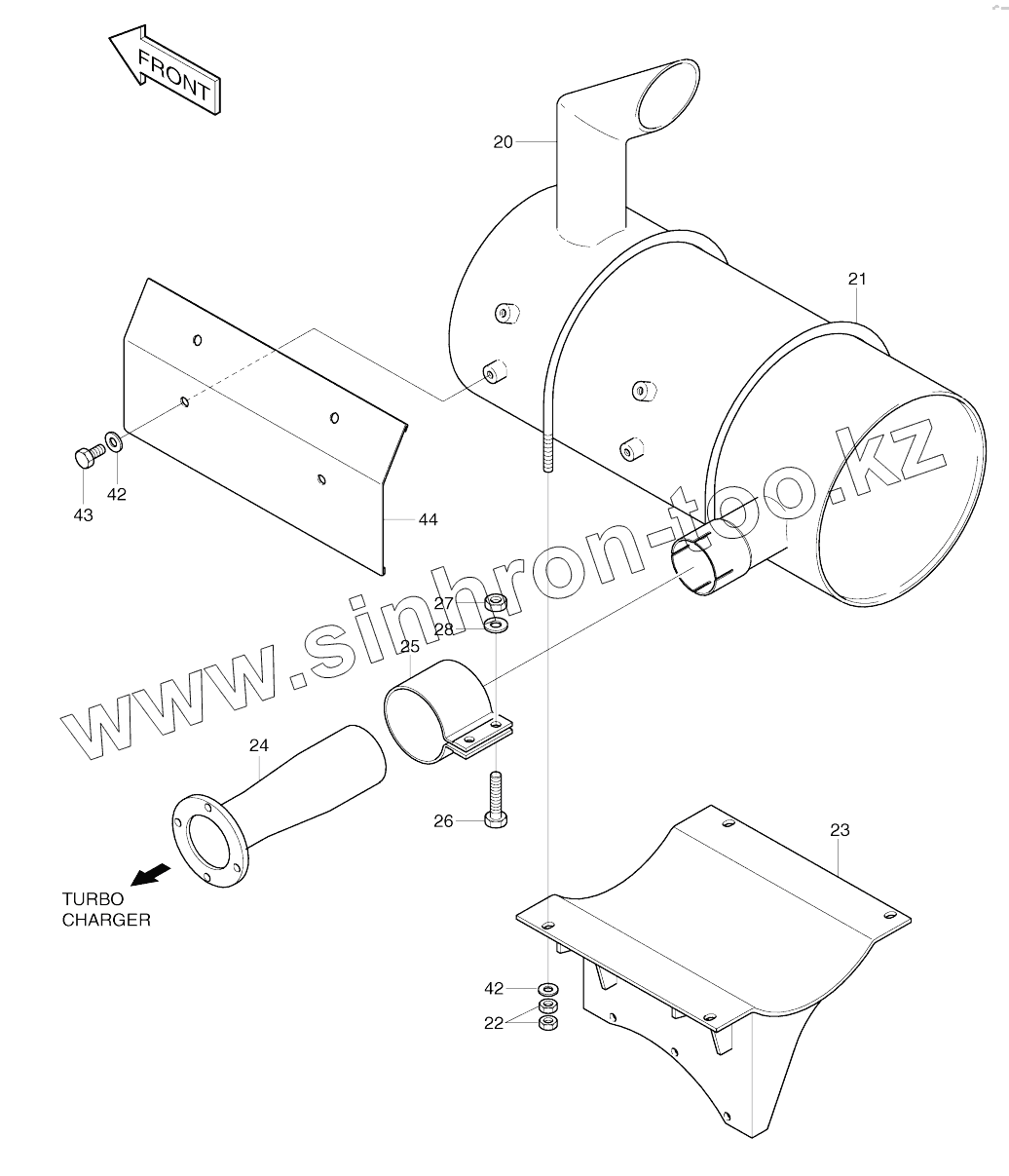 FRONT

20

21

43 42

44

27
28
25

24

26

23

TURBO CHARGER

42
22

www.sinhron-too.kz