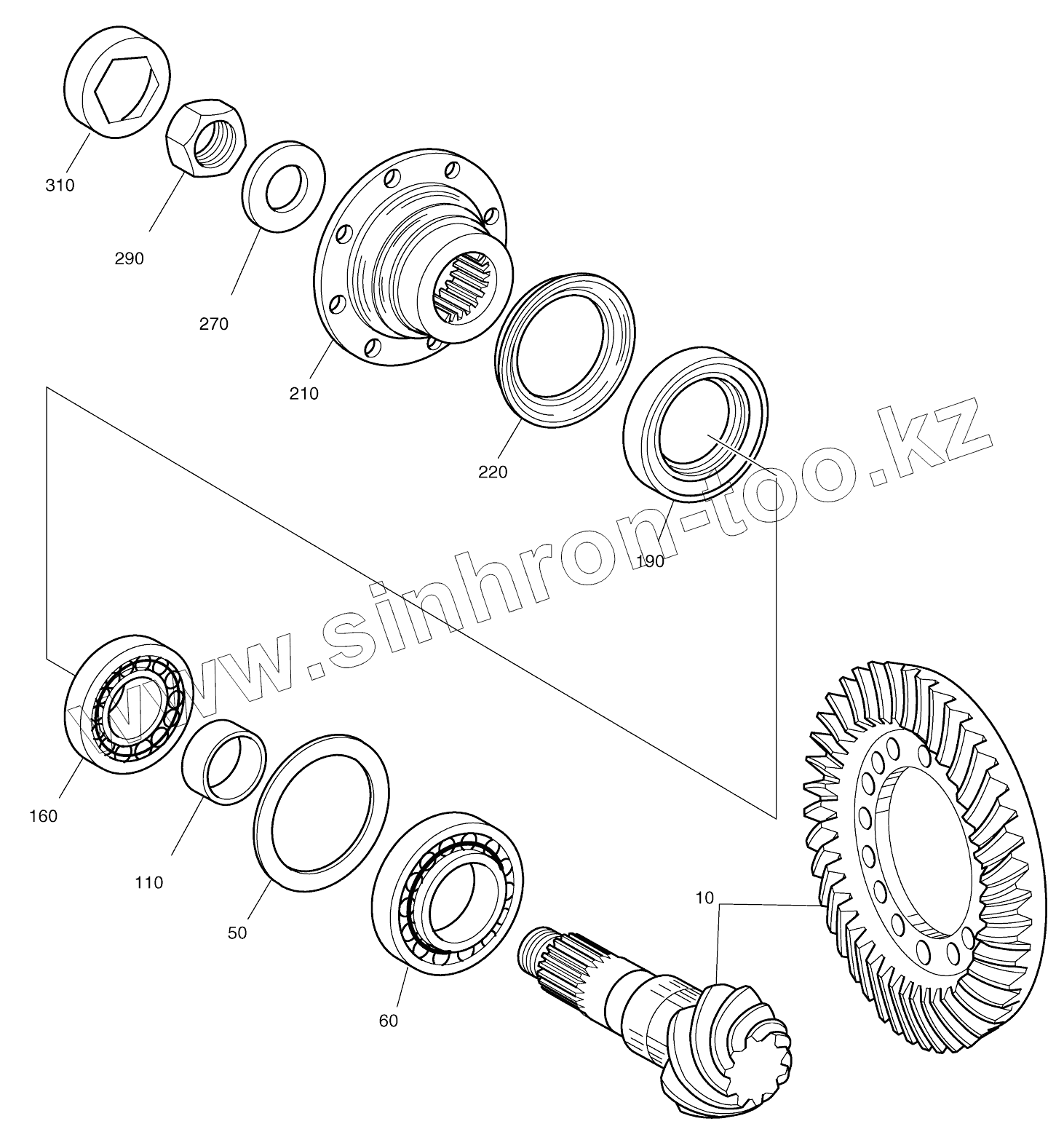 310

290

270

210

220

190

www.sinhron-too.kz

160

110

50

60

10