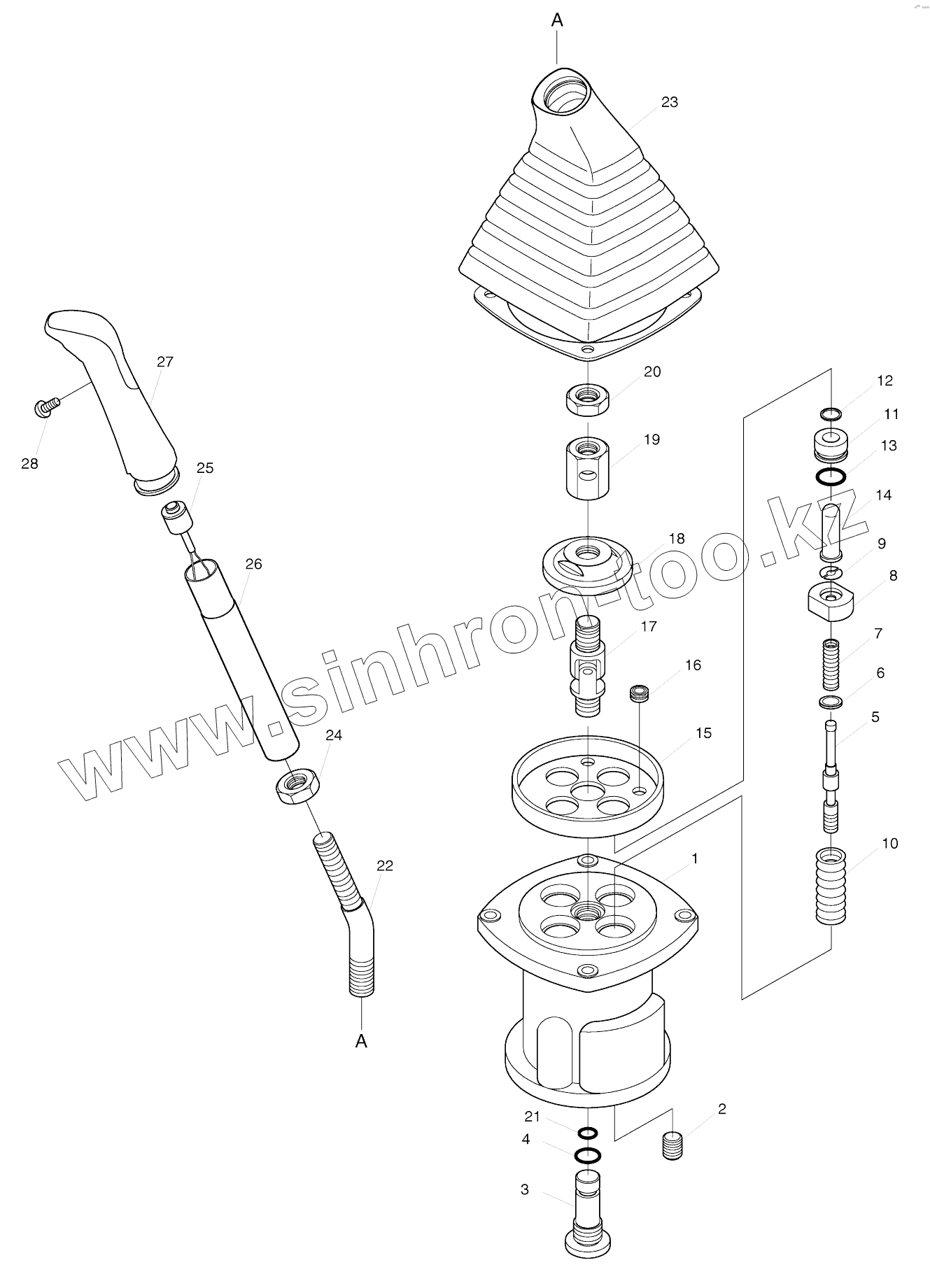 A
23
27
28
25
26
24
22
A
20
19
18
17
16
15
1
21
4
3
2
12
11
13
14
9
8
7
6
5
10
www.sinhron-too.kz