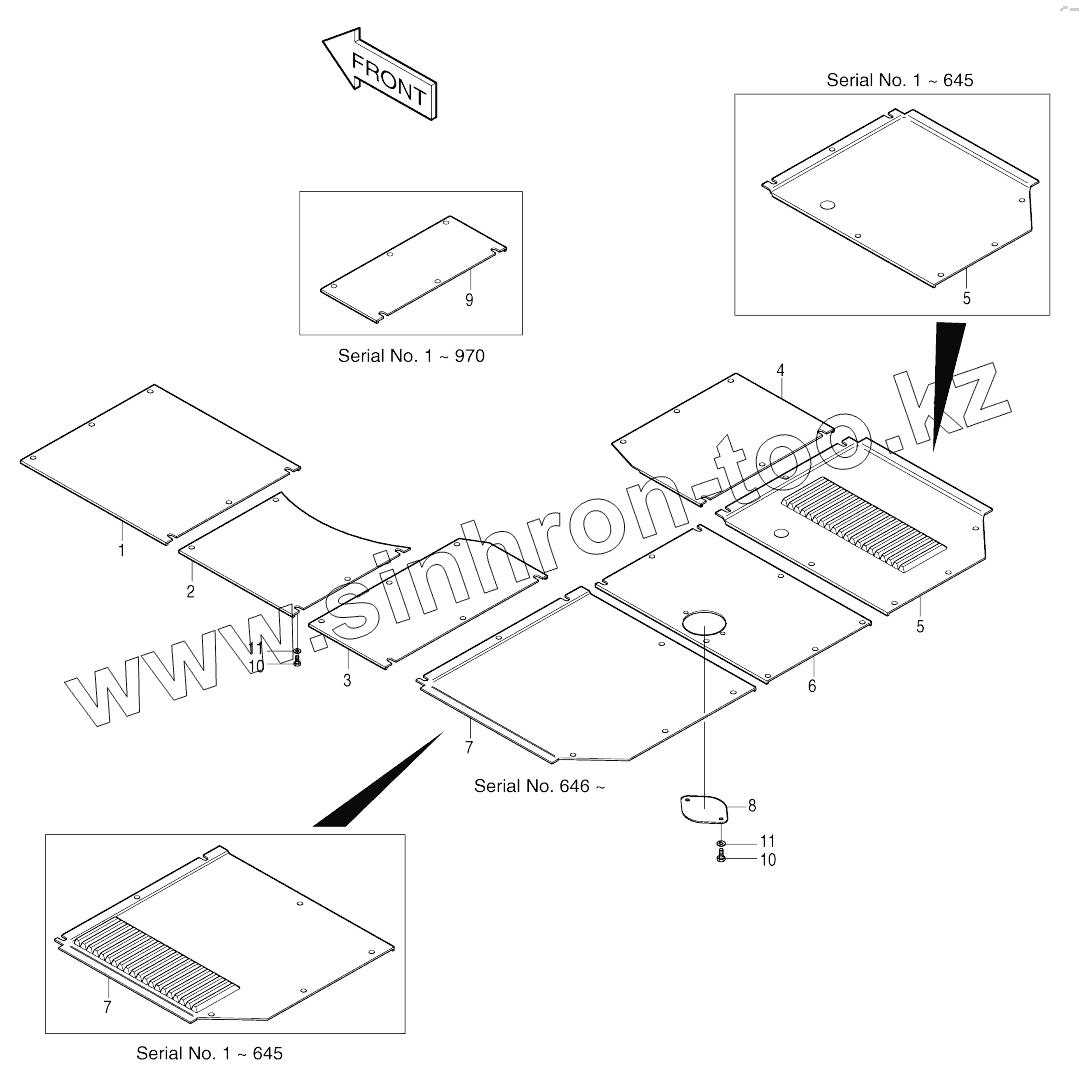 FRONT

Serial No. 1 ~ 645

5

9

Serial No. 1 ~ 970

www.sinhron-too.kz

4

1

2

11
10

3

5

6

7

Serial No. 646 ~

8

11
10

7

Serial No. 1 ~ 645