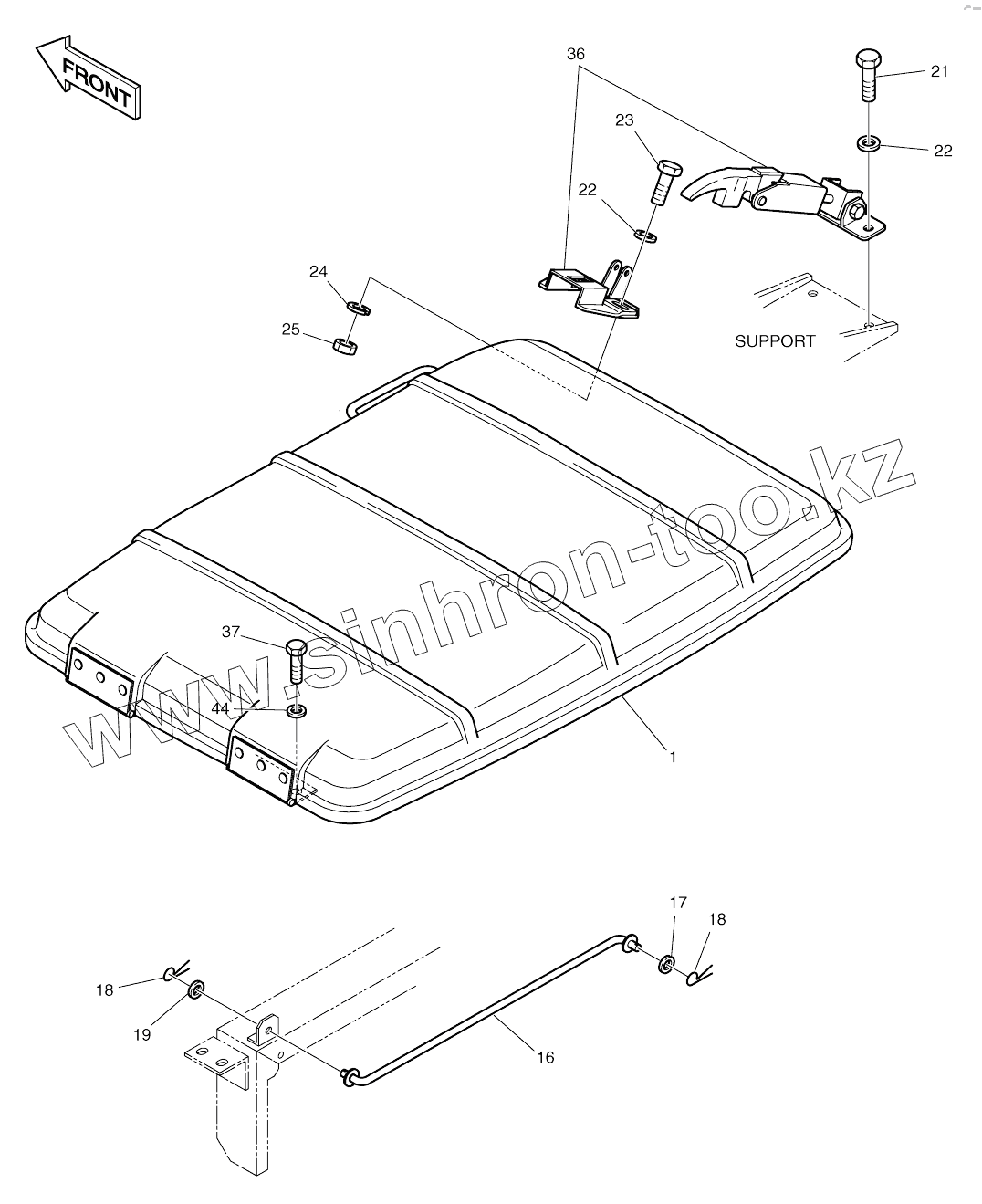 FRONT

36

21

23

22

22

24

25

SUPPORT

www.sinhron-too.kz

37

44

1

17

18

18

19

16