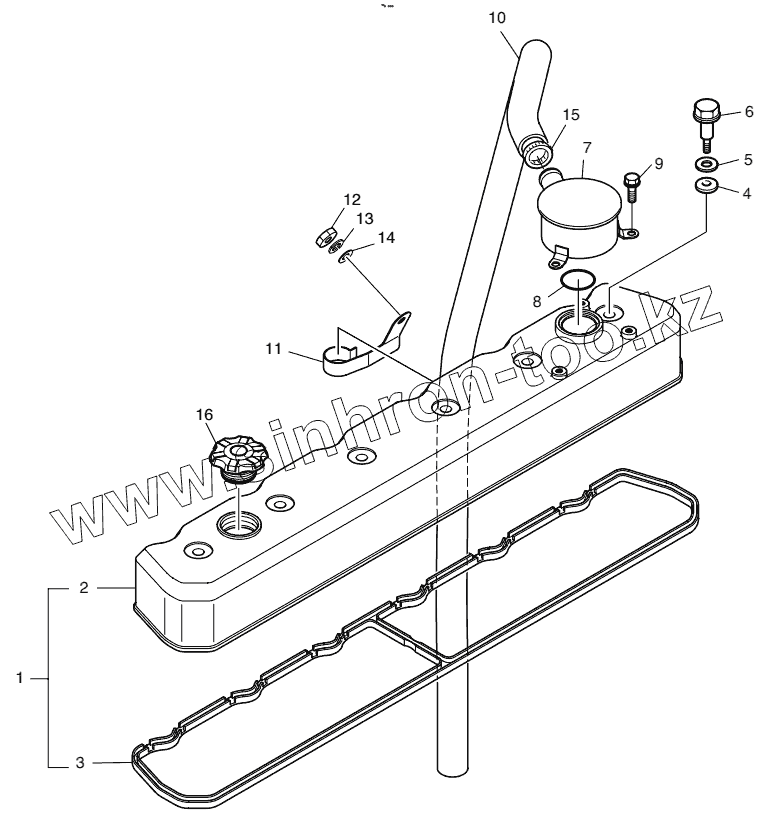 10
15
6
7
9
5
4
12
13
14
8
11
16
www.inhron-too.kz
2
1
3