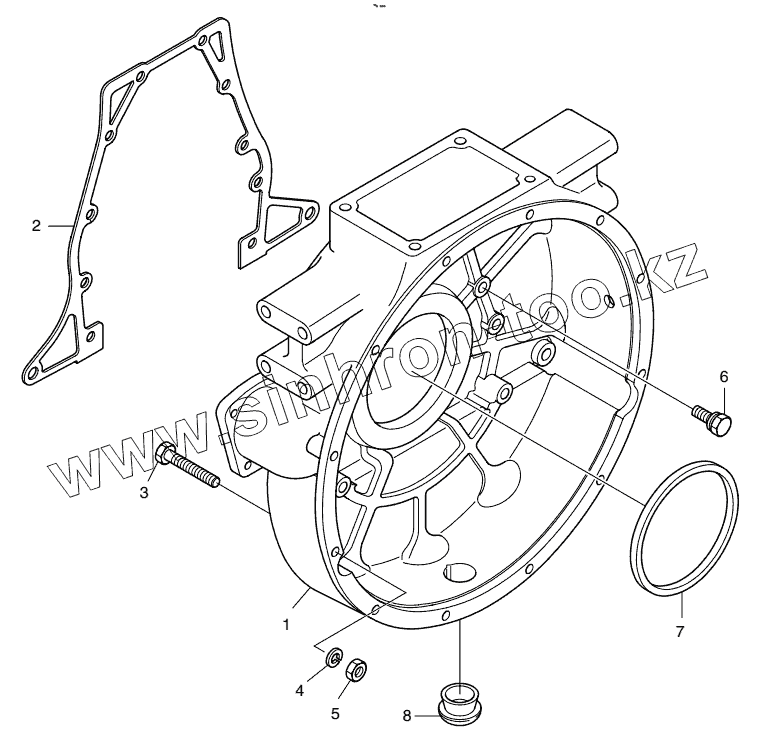 2

www.sinhron-too.kz

6

3

7

1

4

5

8