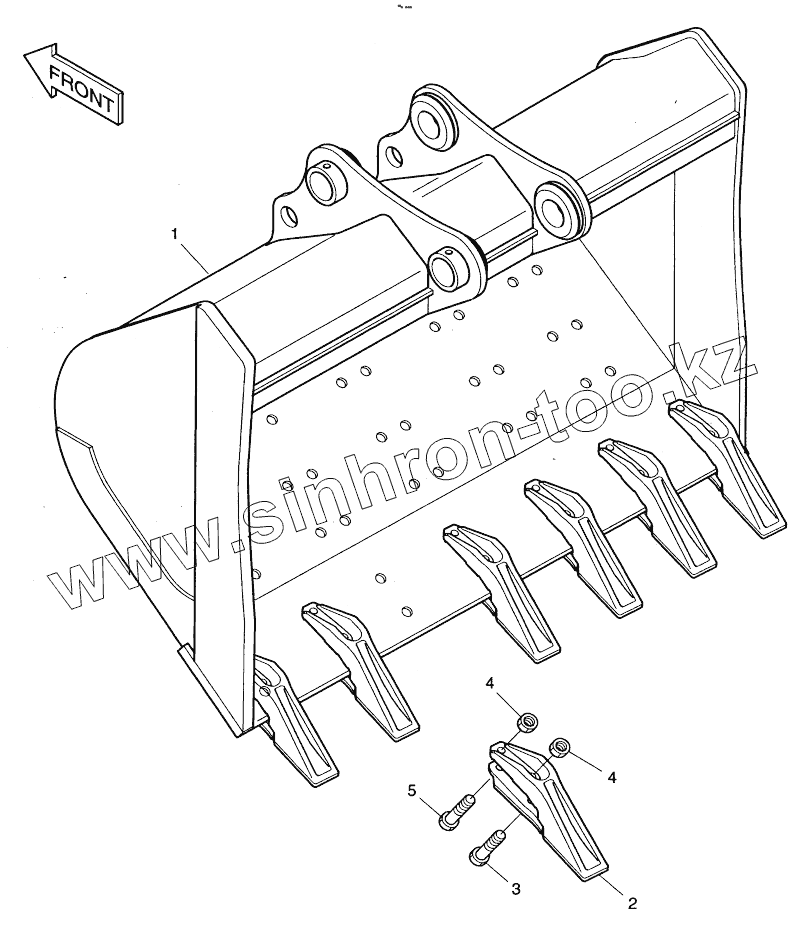 FRONT

1

www.sinhron-too.kz

4

4

5

3

2