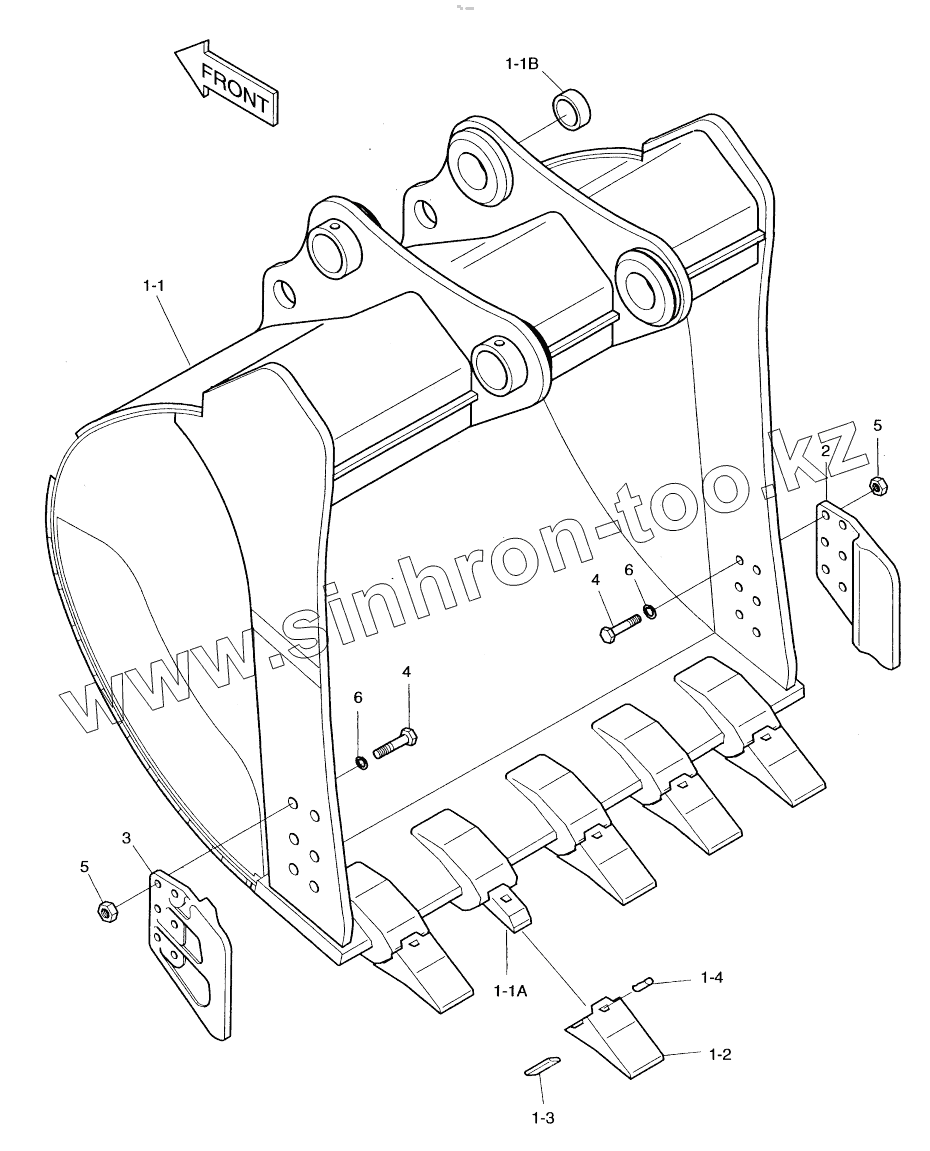 FRONT

1-1B

1-1

www.sinhron-too.kz

5

2

4

6

6

4

3

5

1-1A

1-4

1-2

1-3