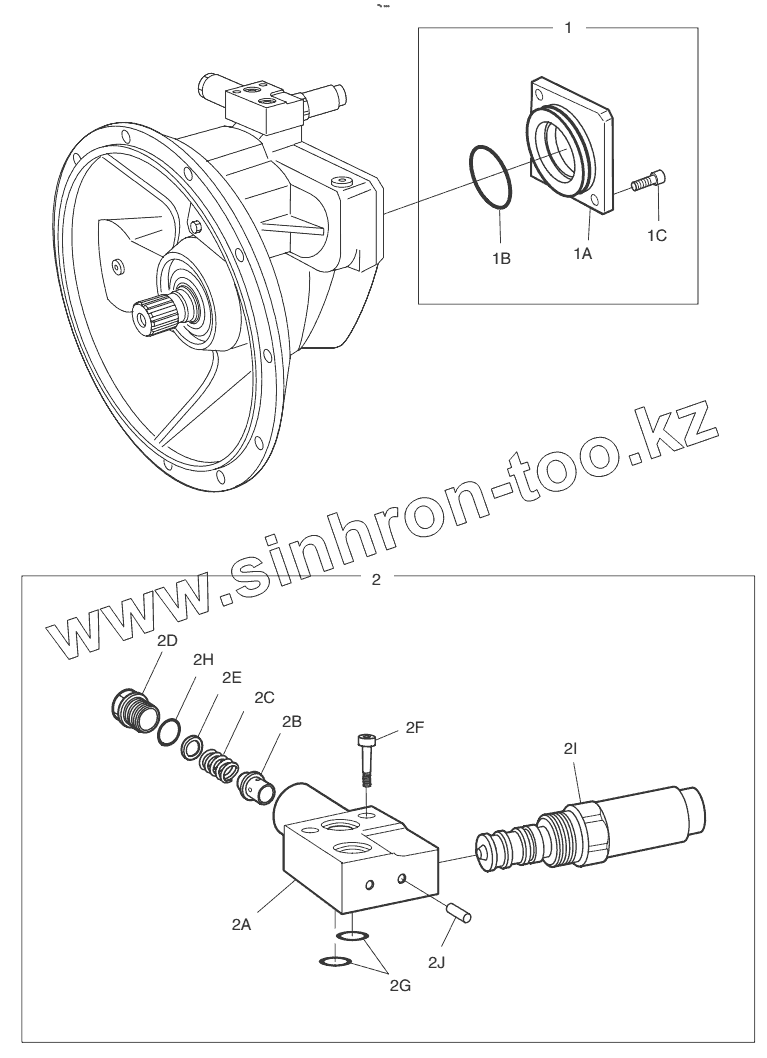 1

1B

1A

1C

www.sinhron-too.kz

2

2D

2H

2E

2C

2B

2F

2I

2A

2J

2G