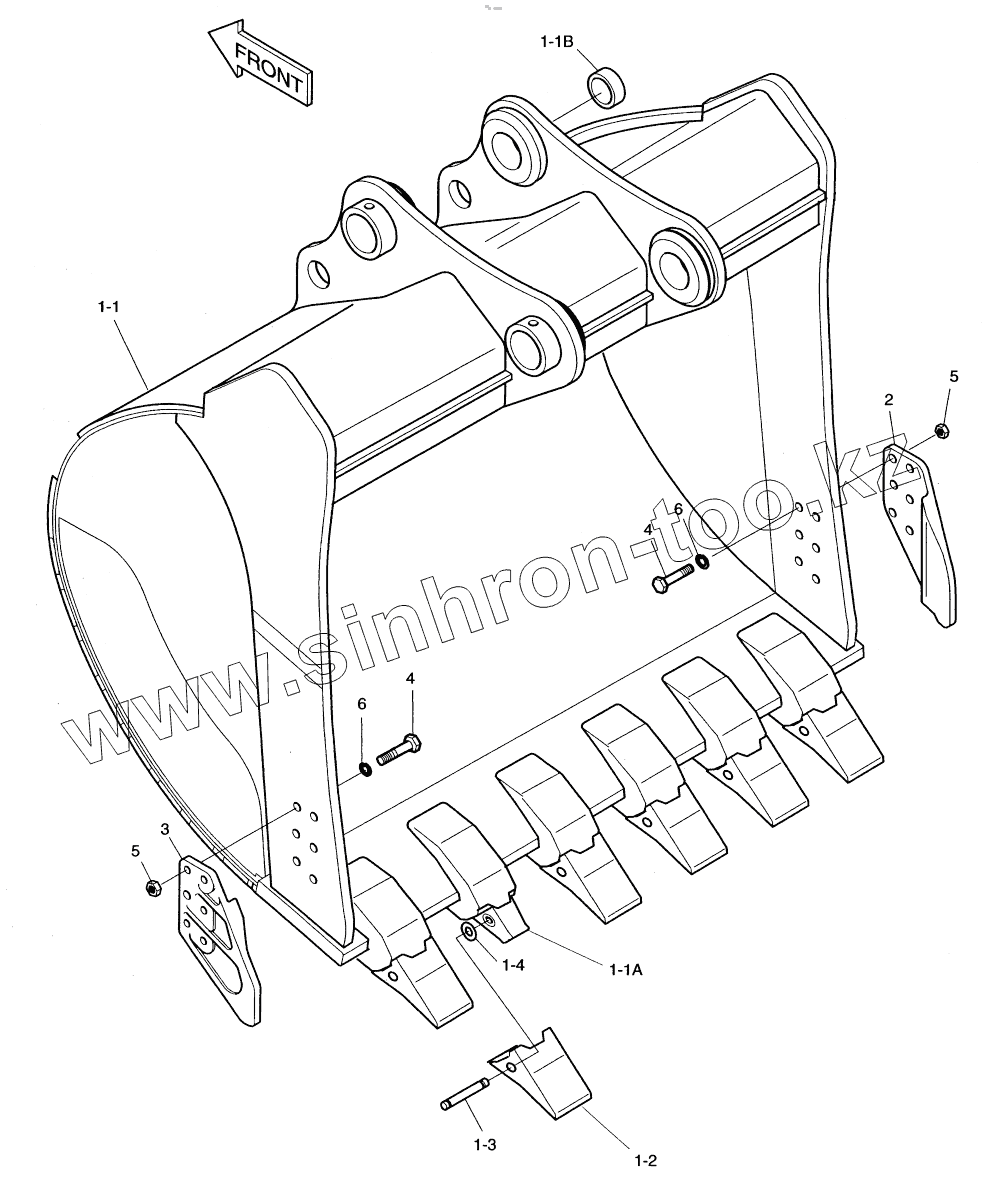 FRONT
1-1B
1-1
5
2
6
4
www.sinhron-too.kz
6
4
3
5
1-4
1-1A
1-3
1-2