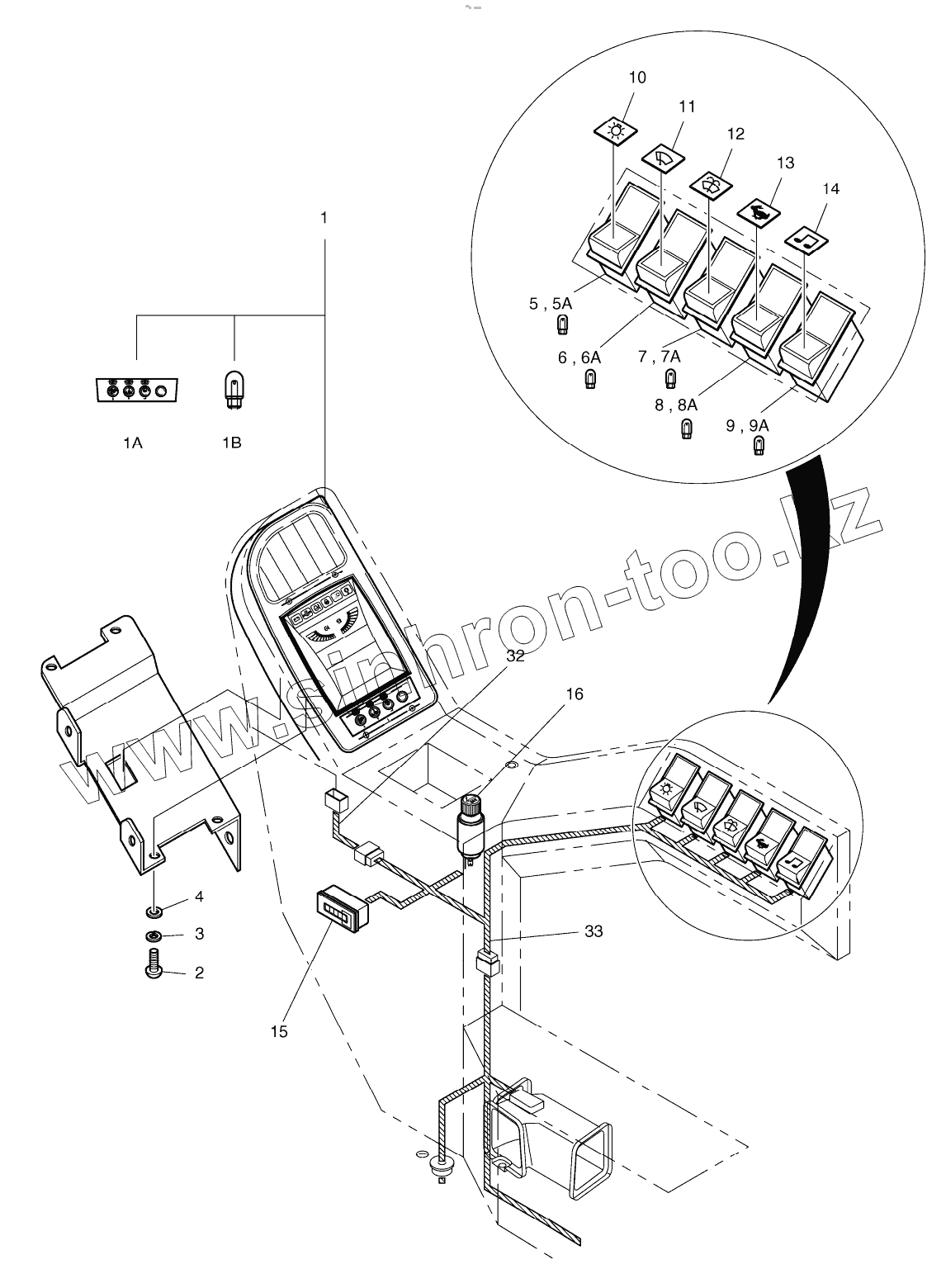 10
11
12
13
14
1
5 , 5A
6 , 6A
7 , 7A
8 , 8A
9 , 9A
1A
1B
www.sinhron-too.kz
32
16
4
3
2
33
15