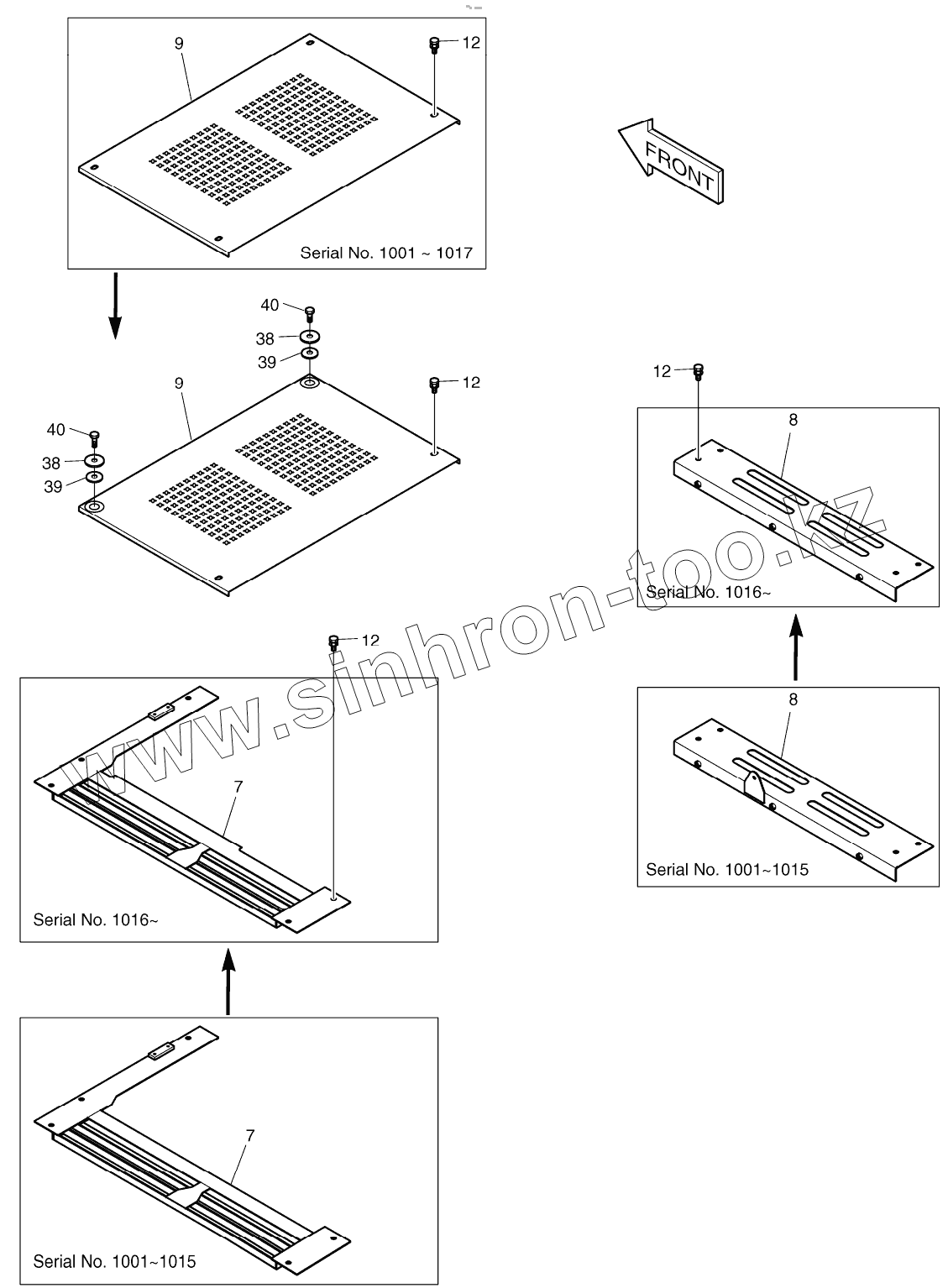 9

12

Serial No. 1001 ~ 1017

FRONT

40

38

39

9

12

40

38

39

12

8

Serial No. 1016~

www.sinhron-too.kz

12

7

Serial No. 1016~

8

Serial No. 1001~1015

7

Serial No. 1001~1015