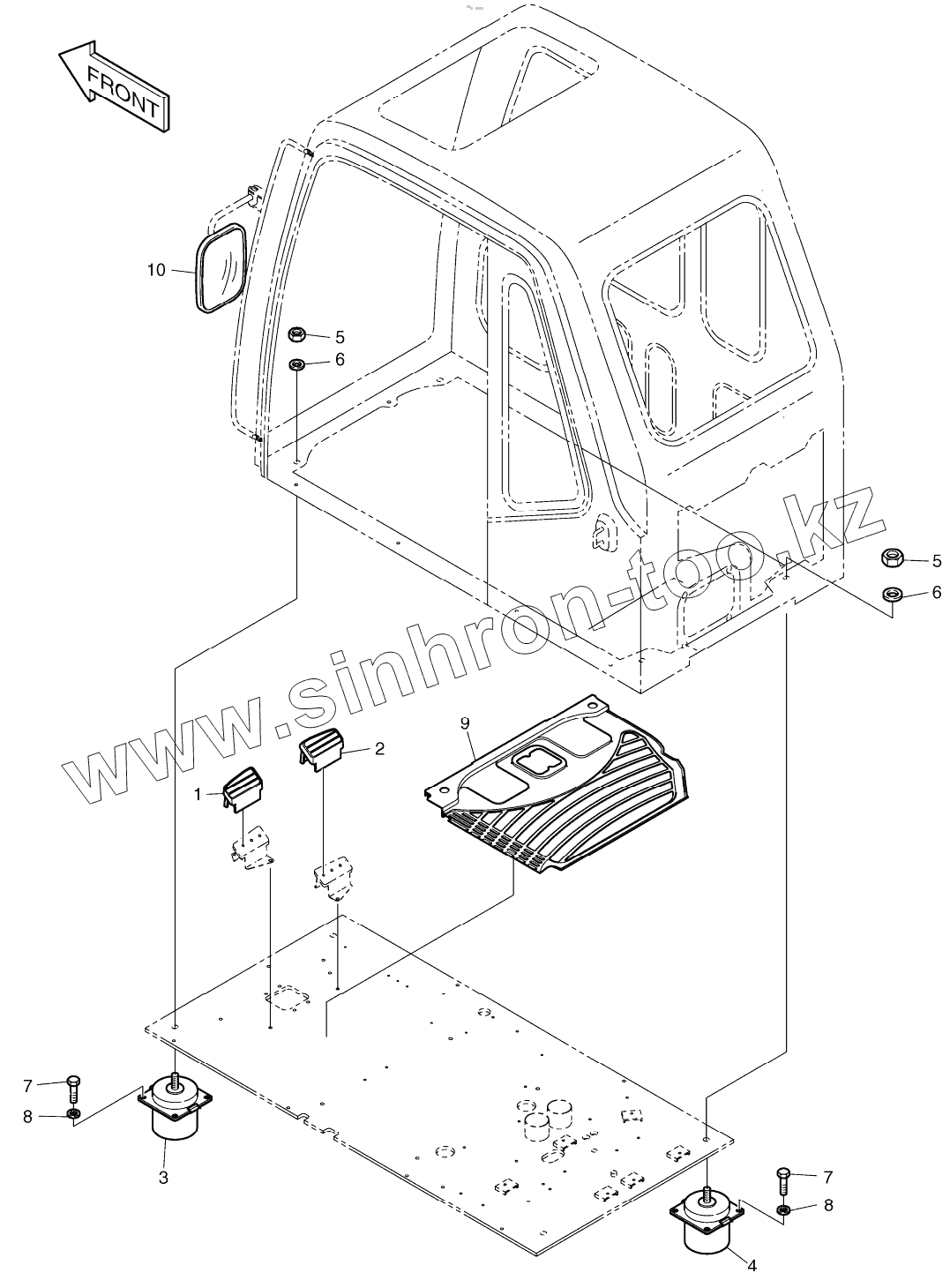 FRONT

10

5

6

5

6

www.sinhron-too.kz

9

2

1

7

8

3

7

8

4