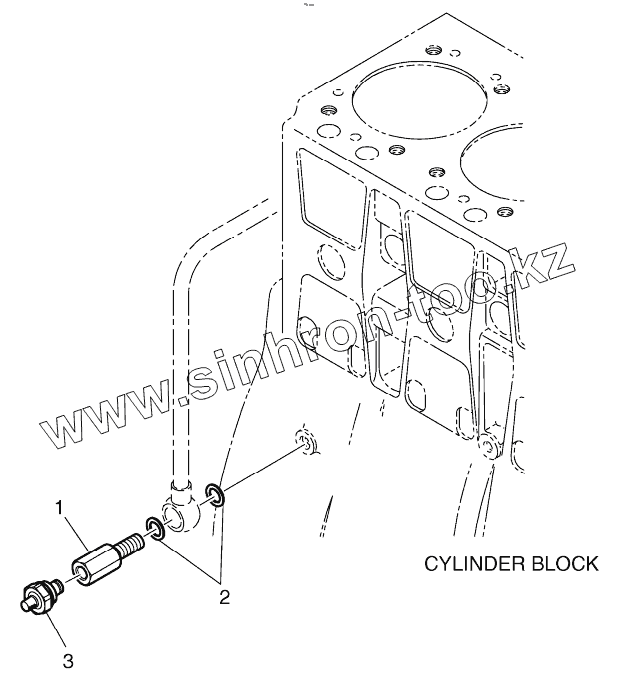 www.sinhron-too.kz

1

2

3

CYLINDER BLOCK