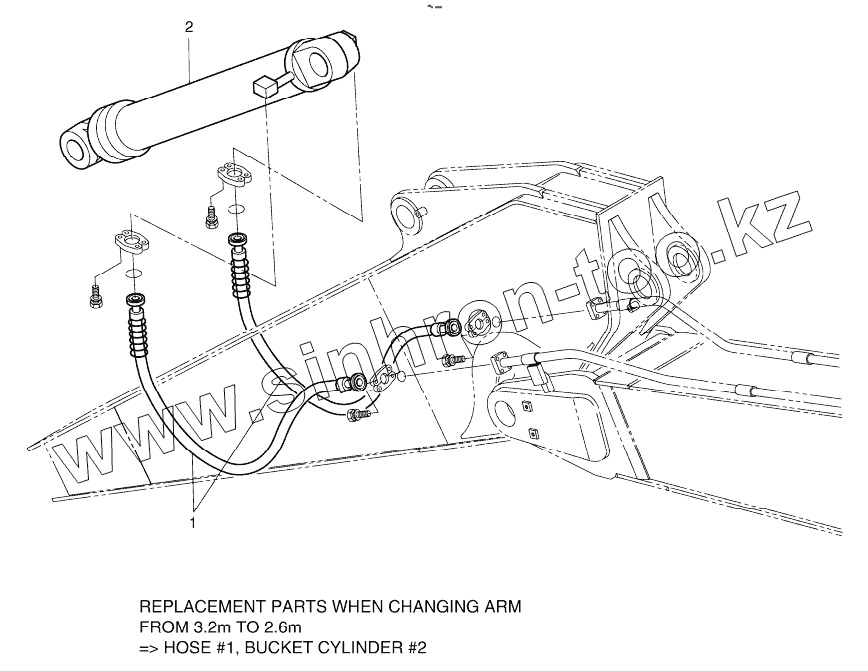 2

www.sinhron-too.kz

1

REPLACEMENT PARTS WHEN CHANGING ARM
FROM 3.2m TO 2.6m
=> HOSE #1, BUCKET CYLINDER #2