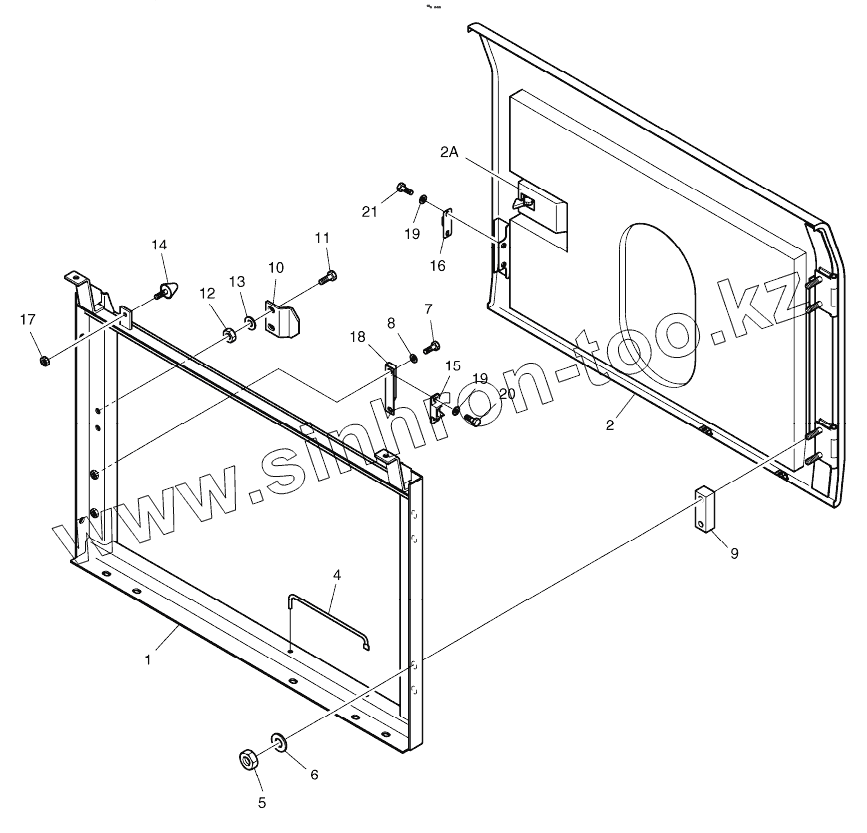 2A
21
19
16
14
11
13
10
12
17
7
8
18
15
19
20
2
9
4
1
6
5
www.sinhron-too.kz