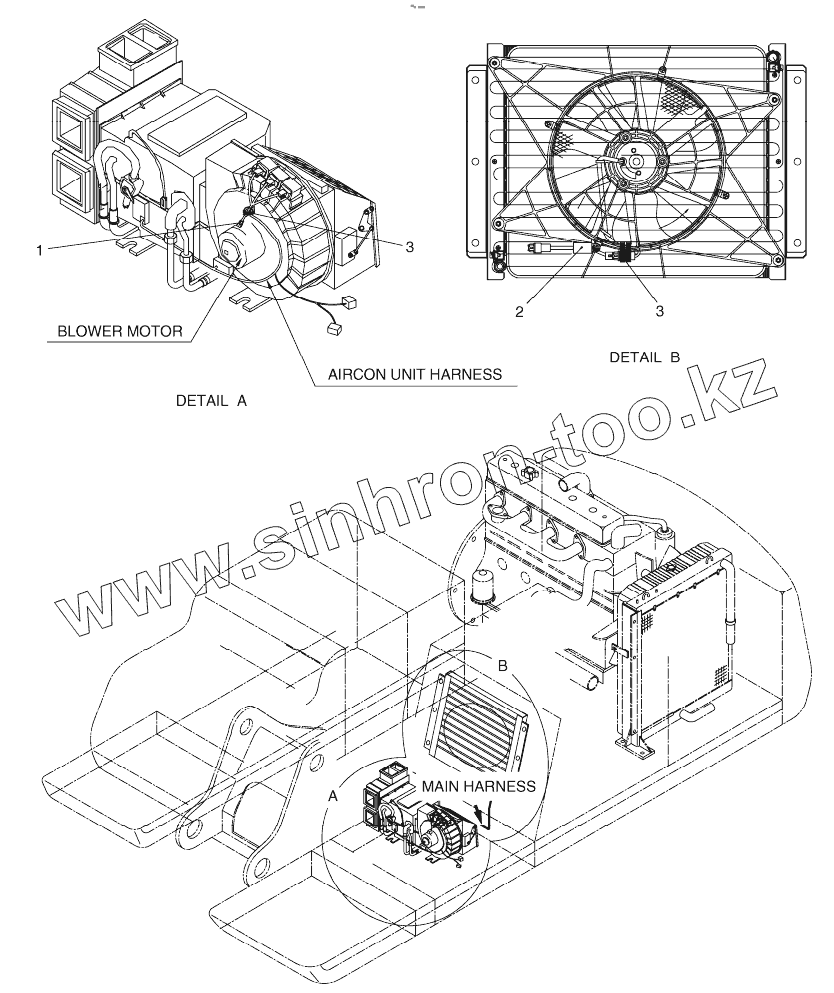 1
3
BLOWER MOTOR
AIRCON UNIT HARNESS
DETAIL A
2
3
DETAIL B
www.sinhron-too.kz
B
A
MAIN HARNESS