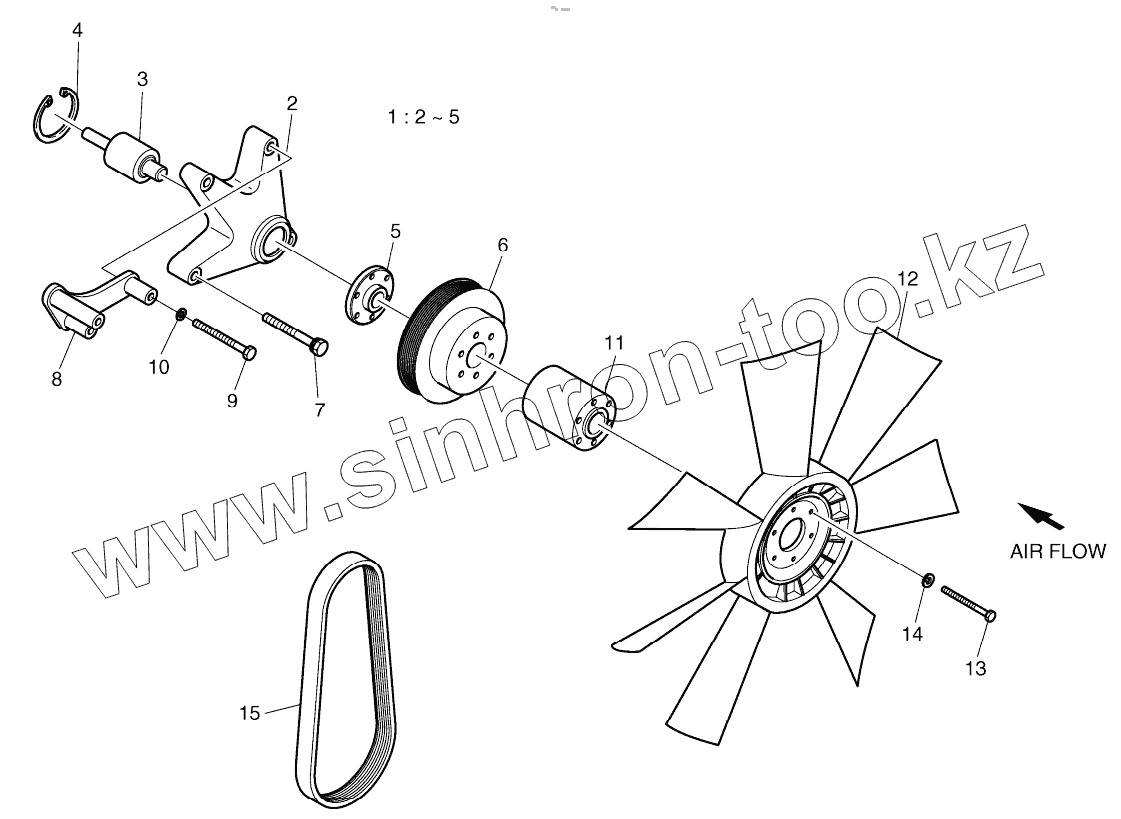 4
3
2
1 : 2 ~ 5
5
6
12
11
8
10
9
7
www.sinhron-too.kz
AIR FLOW
14
13
15