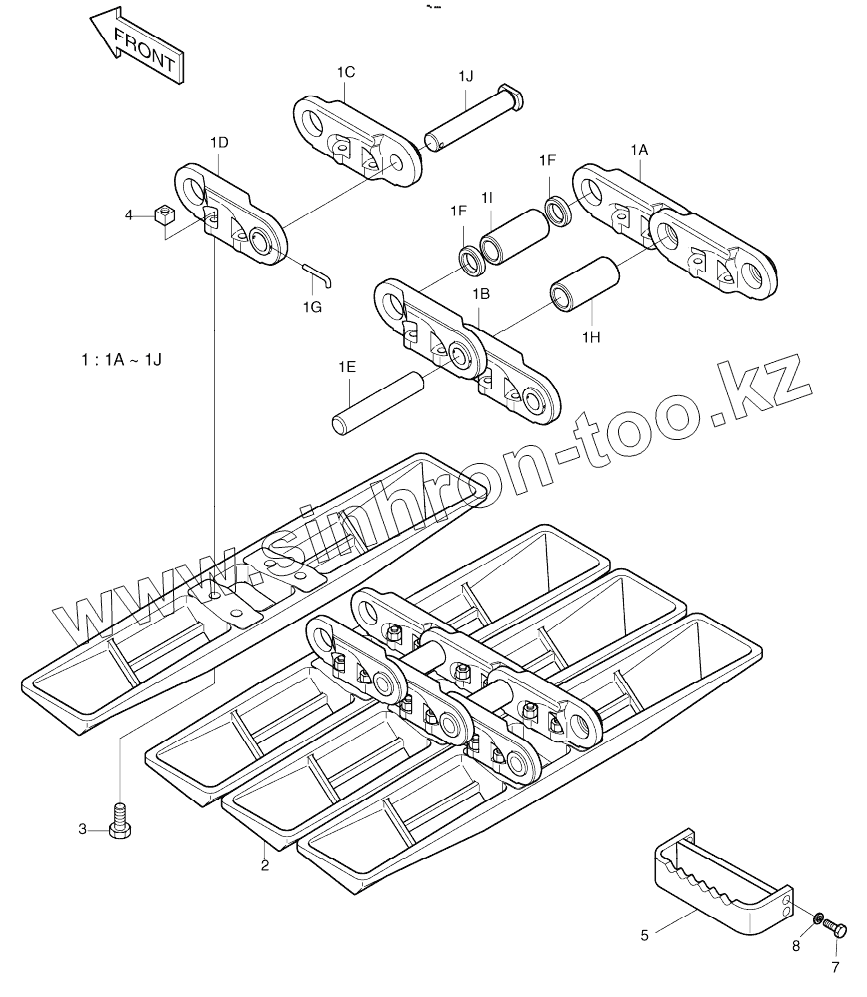 FRONT

1C

1J

1D

1F

1A

4

1F

1I

1G

1B

1H

1 : 1A ~ 1J

1E

www.sinhron-too.kz

3

2

5

8

7