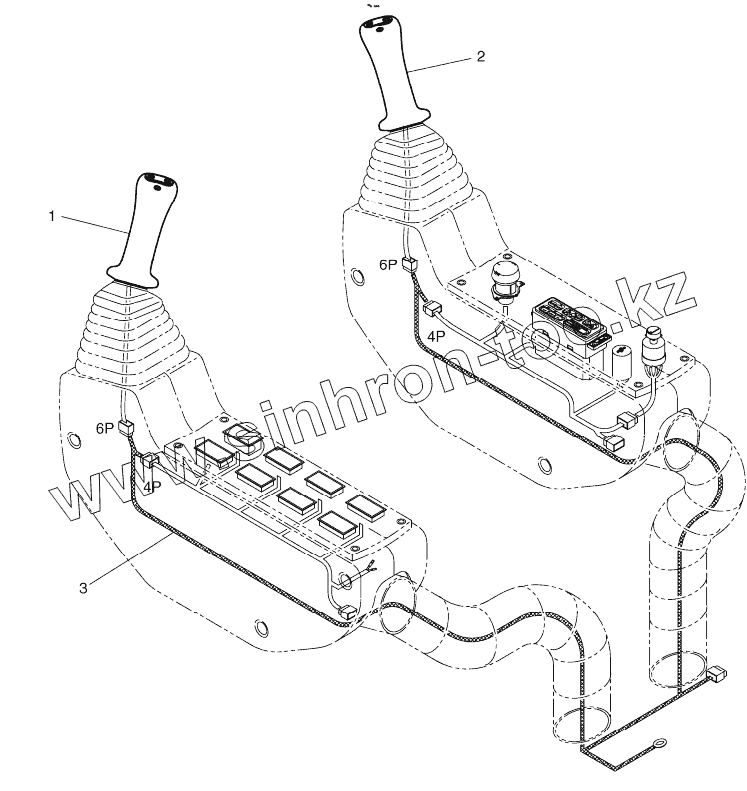 2
1
6P
4P
6P
4P
3
www.sinhron-too.kz