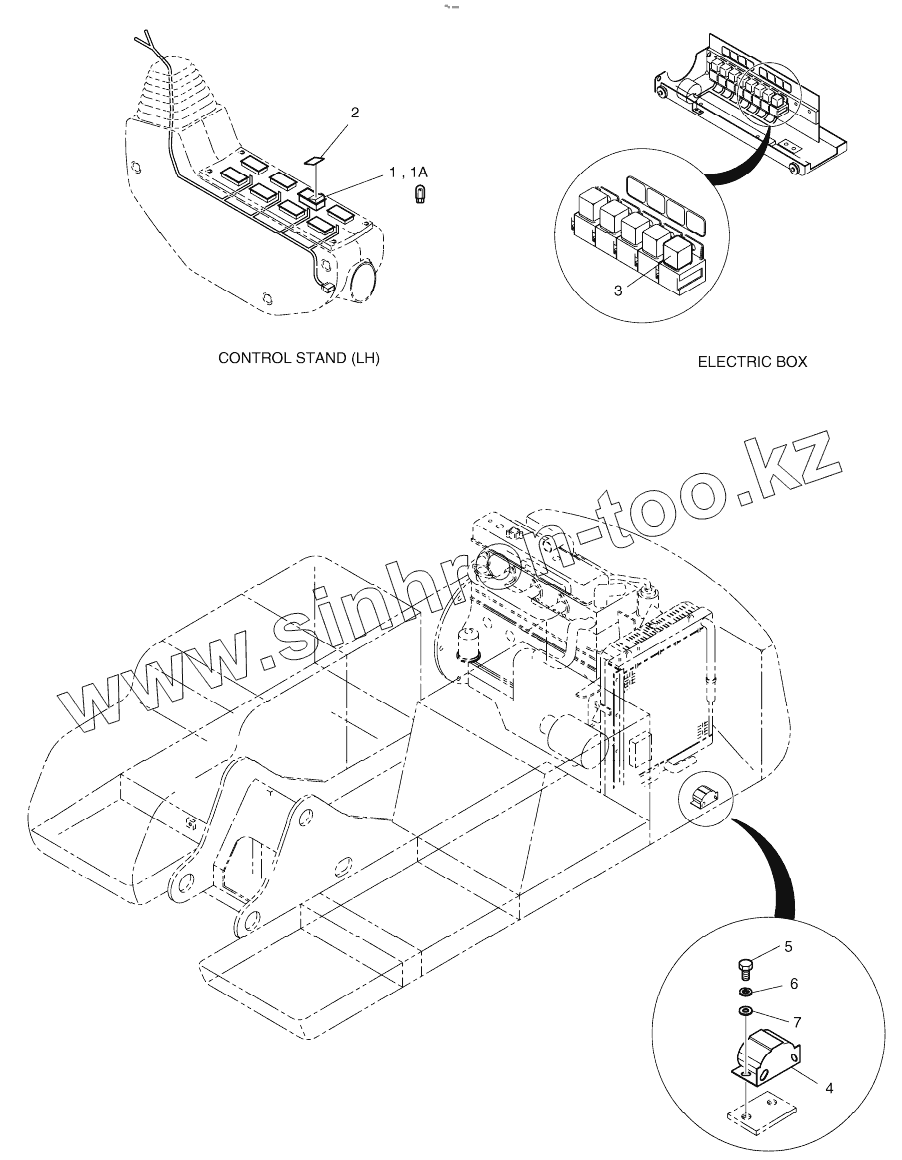 2

1 , 1A

3

CONTROL STAND (LH)

ELECTRIC BOX

www.sinhron-too.kz

5

6

7

4