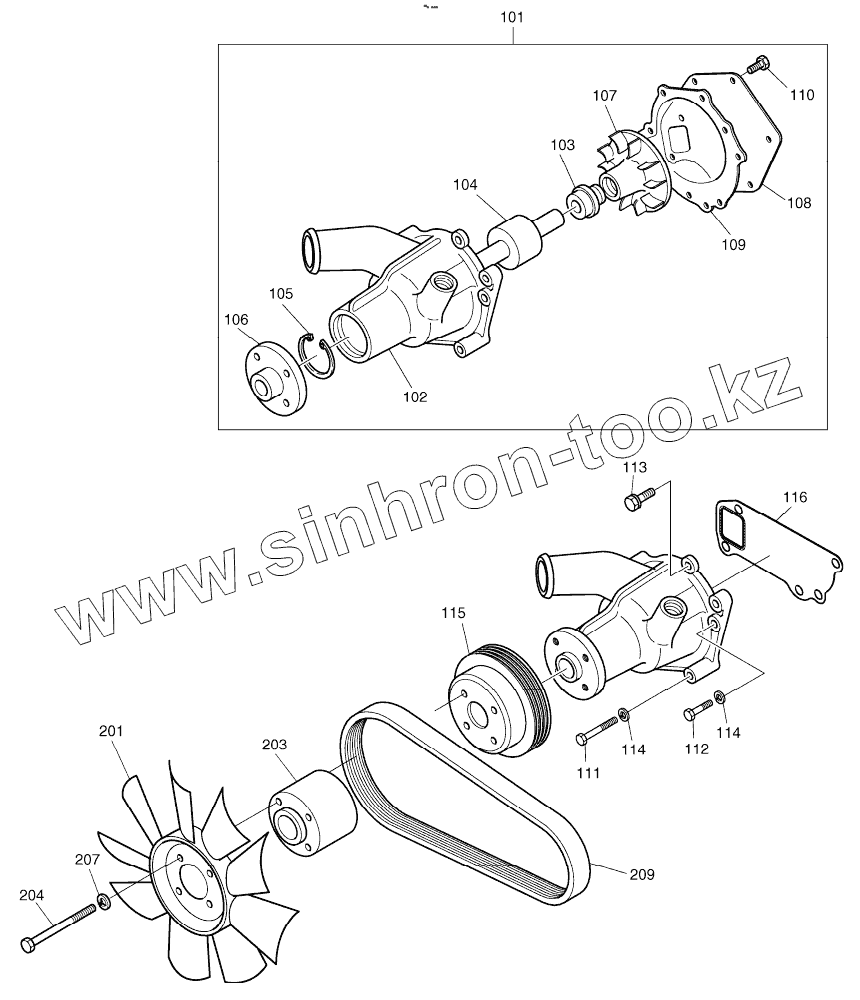 101
110
107
103
104
108
109
105
106
102
www.sinhron-too.kz
113
116
115
114
114
112
111
201
203
207
204
209