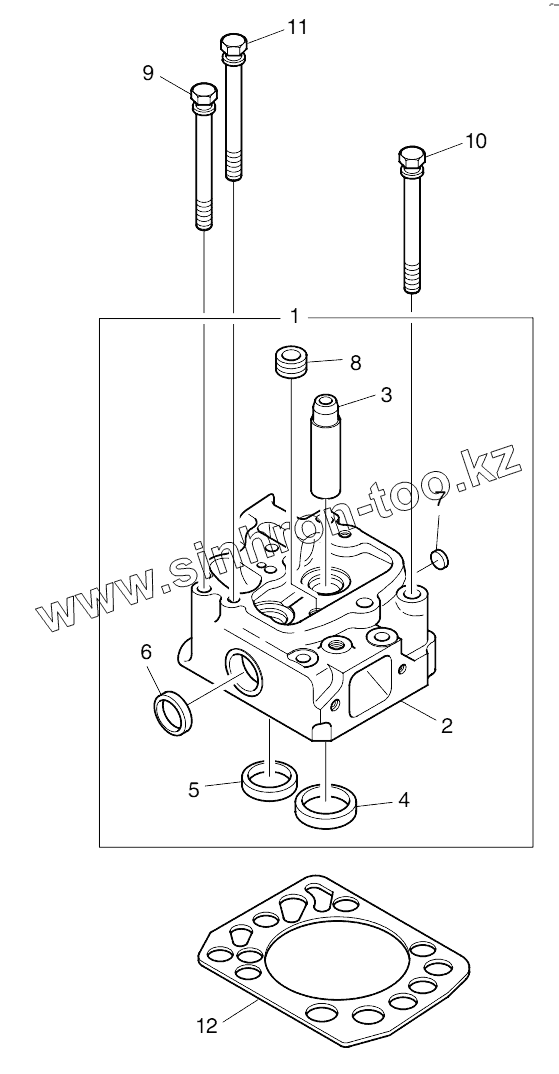 11
9
10
1
8
3
www.sinhron-too.kz
7
6
2
5
4
12