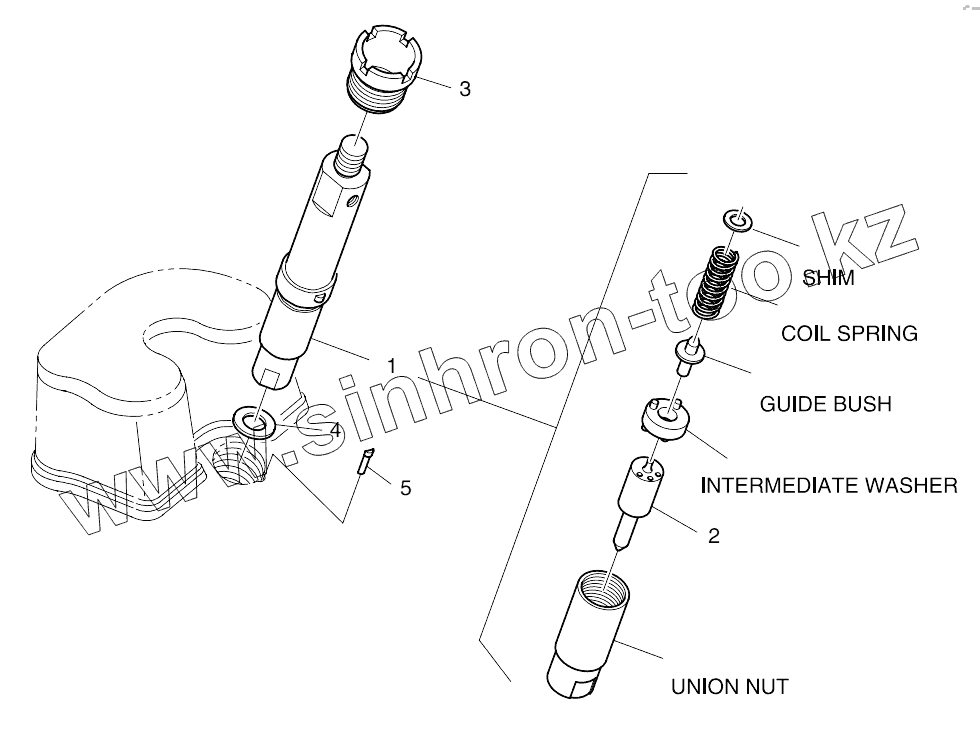 3

1

4

5

SHIM

COIL SPRING

GUIDE BUSH

INTERMEDIATE WASHER

2

UNION NUT

www.sinhron-too.kz