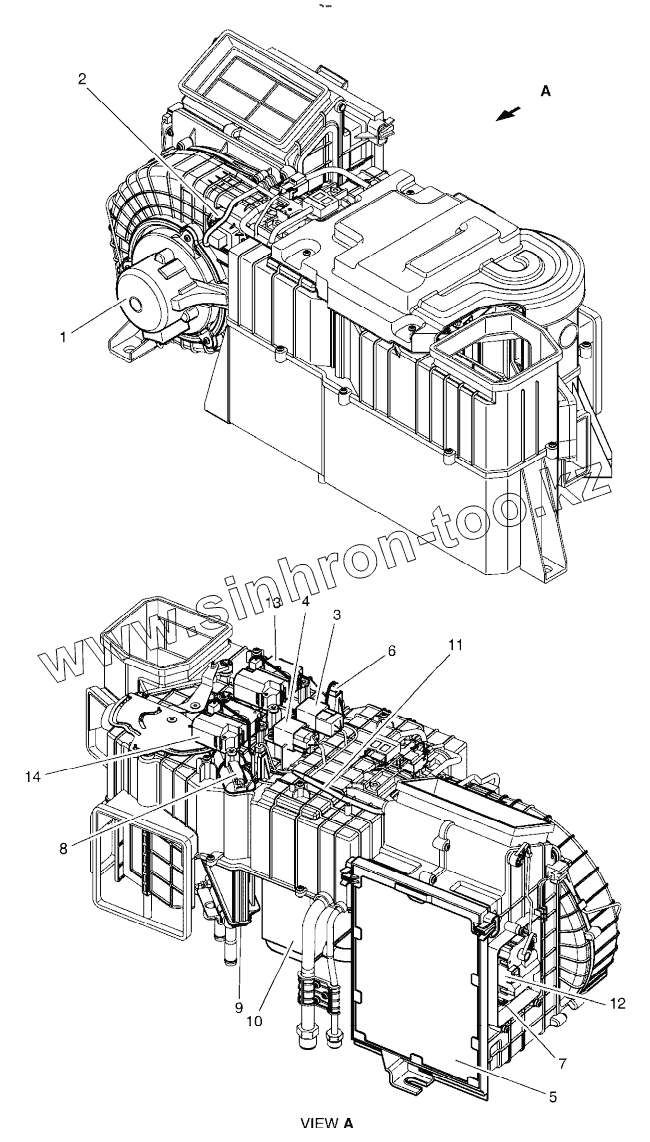 A

2

1

www.sinhron-too.kz

13

4

3

6

11

14

8

9

10

12

7

5

VIEW A