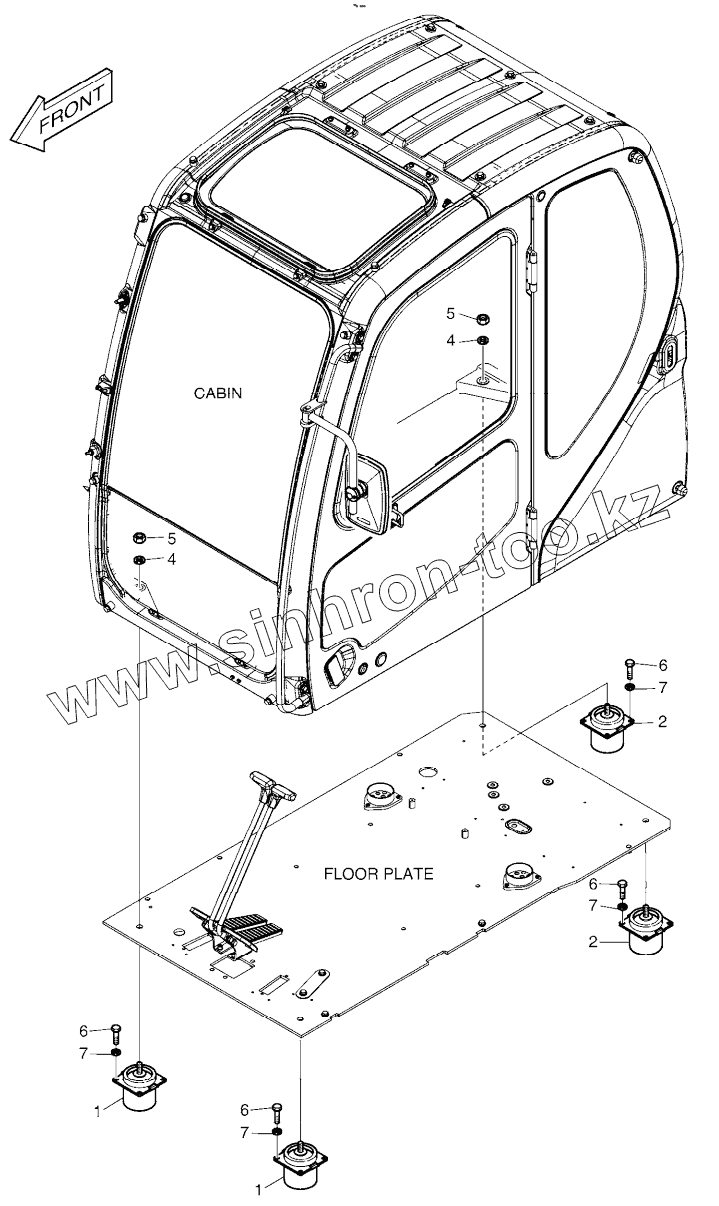 FRONT

CABIN

5
4
5
4

www.sinhron-too.kz

6
7
2

FLOOR PLATE

6
7
2

6
7
1

6
7
1