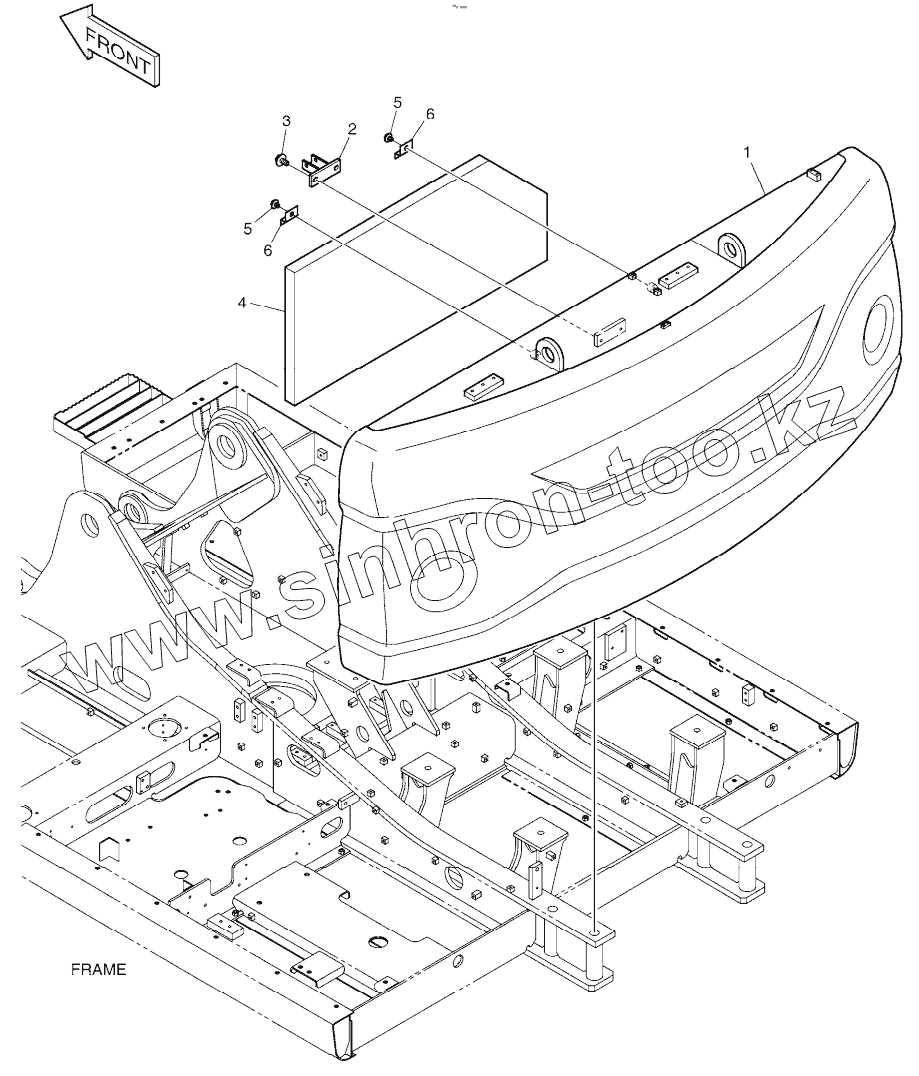 FRONT

3
2
5
6
1
5
6
4

www.sinhron-too.kz

FRAME