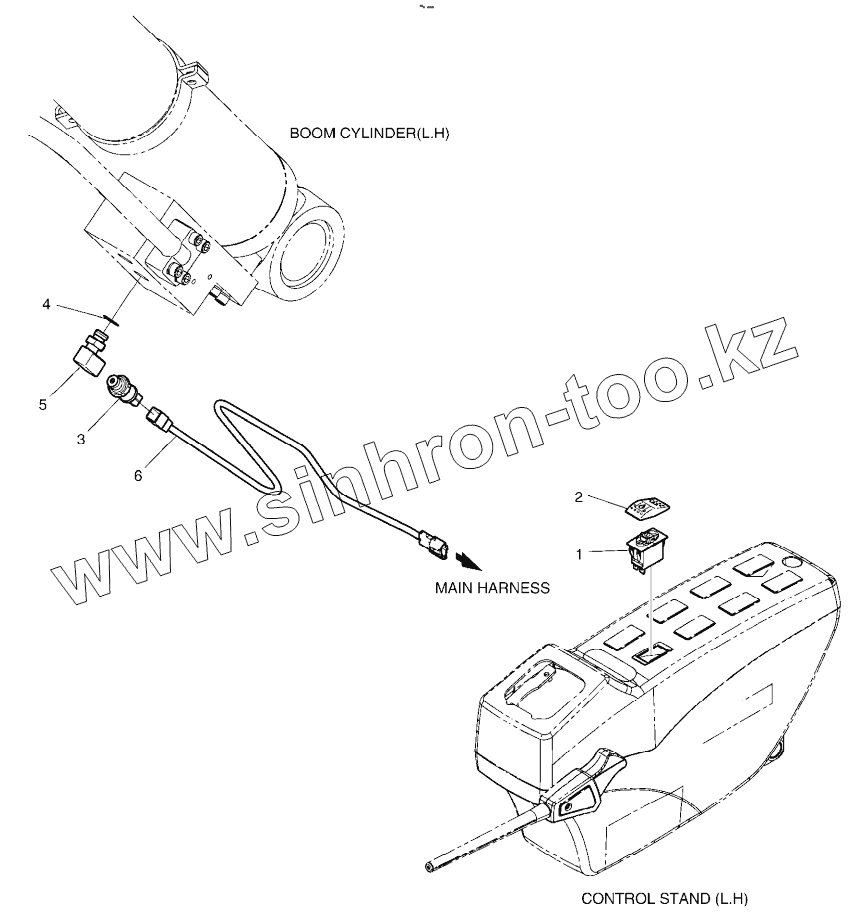 BOOM CYLINDER(L.H)

4

5

3

6

www.sinhron-too.kz

2

1

MAIN HARNESS

CONTROL STAND (L.H)