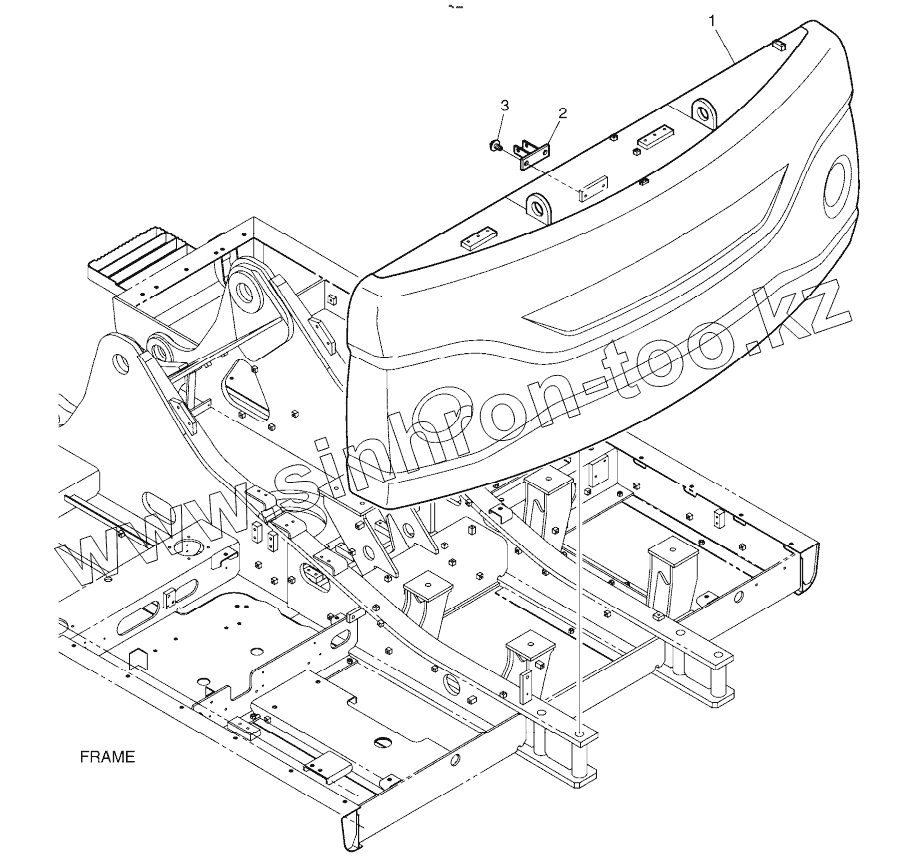 1
3
2
www.sinhron-too.kz
FRAME