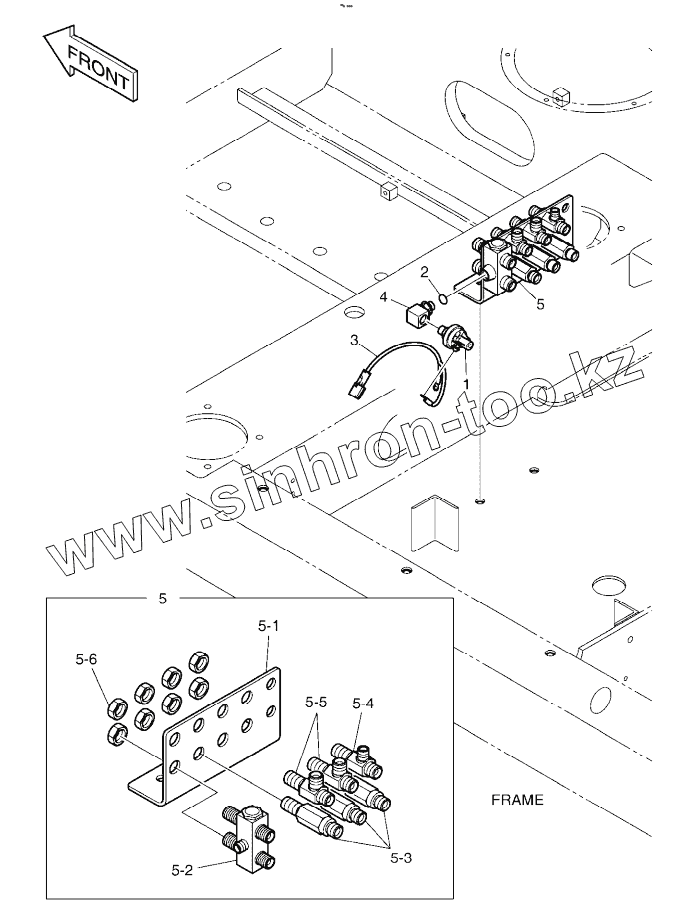 FRONT

2
4
5
3
1

www.sinhron-too.kz

5
5-1
5-6
5-5
5-4
5-2
5-3

FRAME