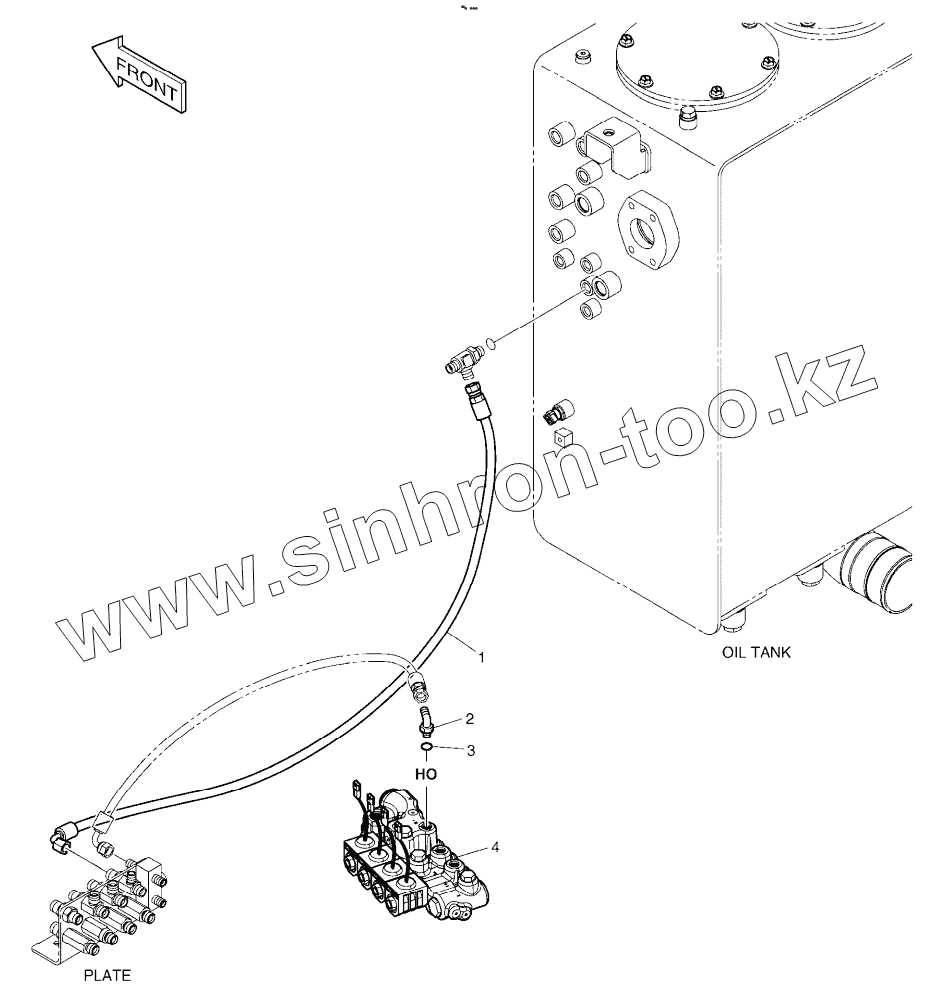 FRONT

www.sinhron-too.kz

OIL TANK

1

2

3

HO

4

PLATE