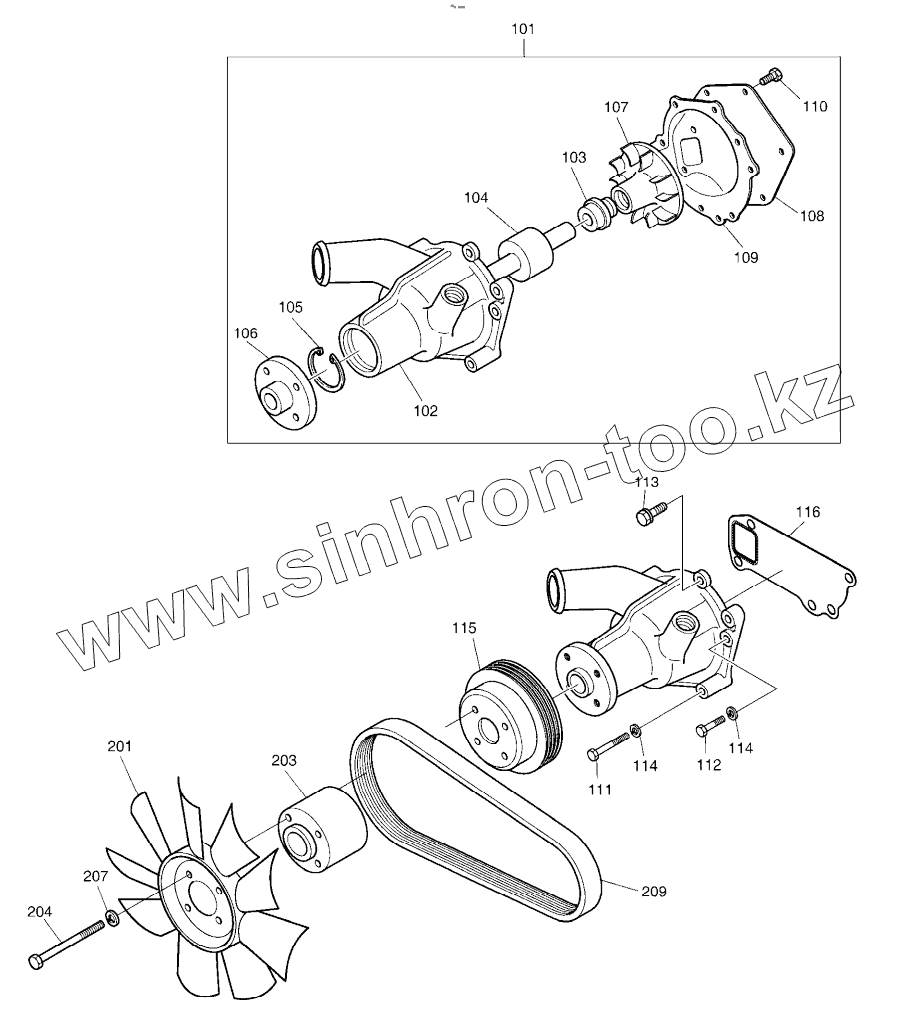 101

110

107

103

108

104

109

105

106

102

www.sinhron-too.kz

113

116

115

114

114

112

111

201

203

207

209

204