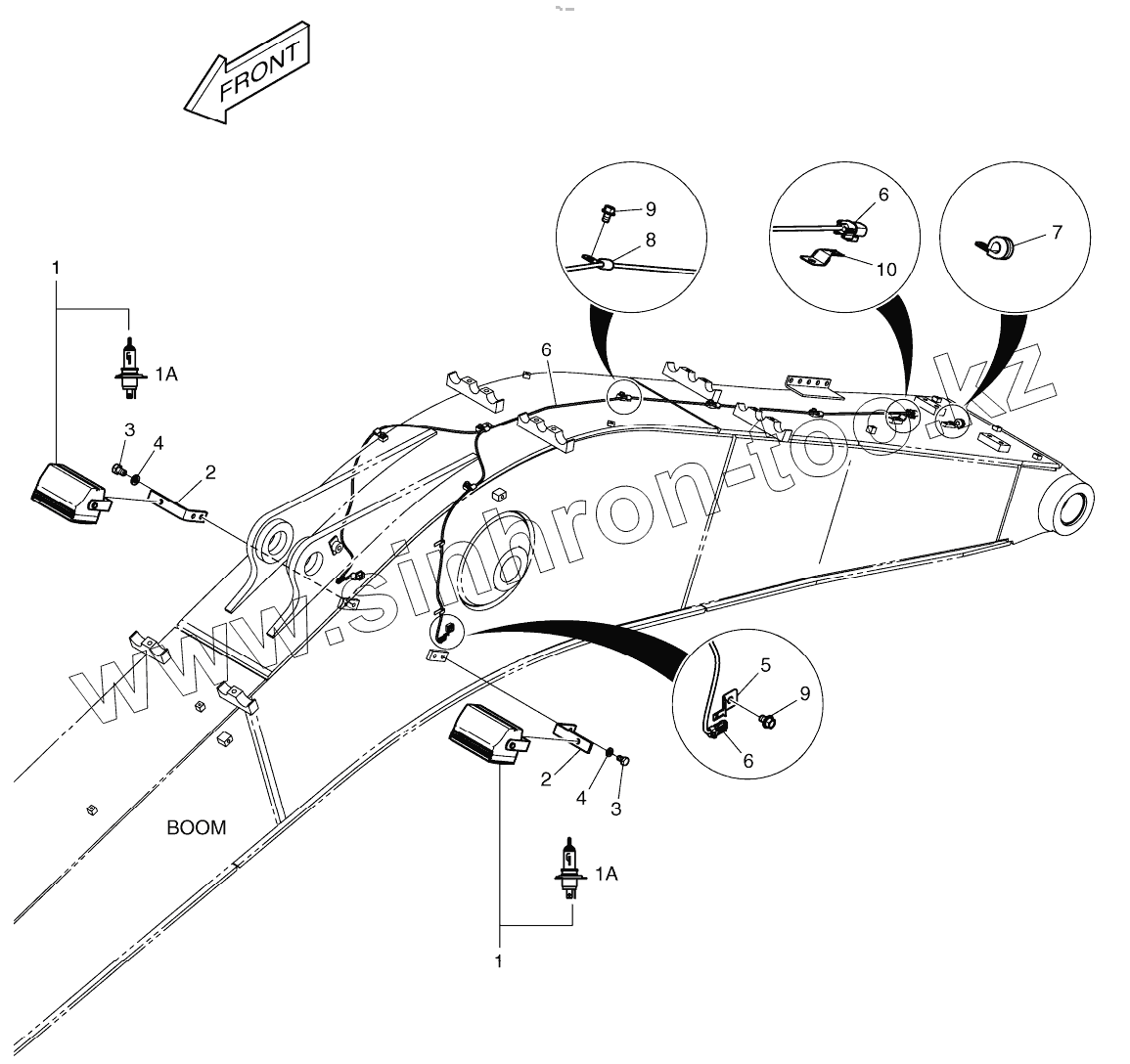 FRONT

9
8

6
10

7

1

1A

3
4
2

6

www.sinhron-too.kz

5
9
6

2
4
3

BOOM

1A

1